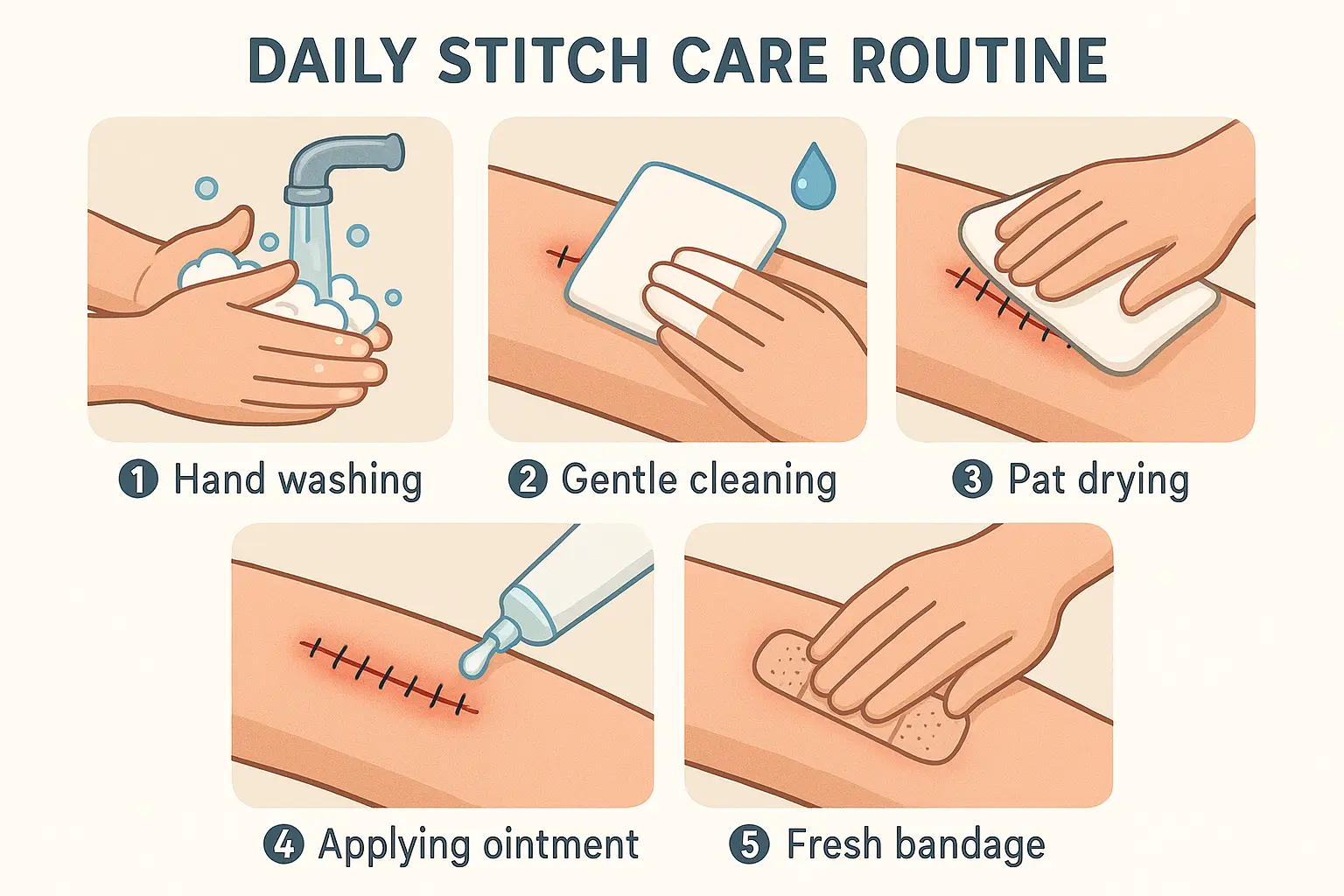 DAILY STITCH CARE ROUTINE

1 Hand washing

2 Gentle cleaning

3 Pat drying

4 Applying ointment

5 Fresh bandage