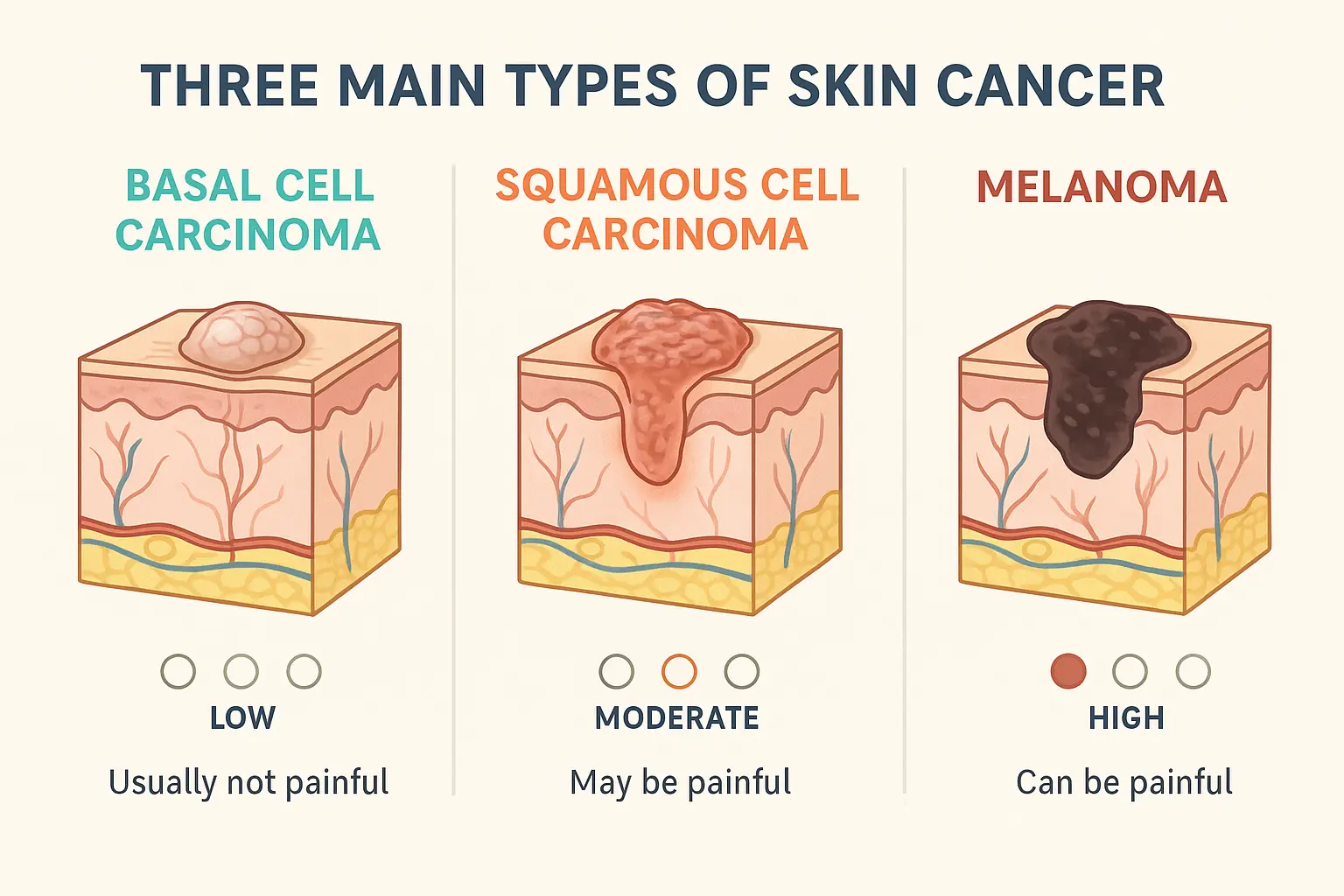 THREE MAIN TYPES OF SKIN CANCER

BASAL CELL CARCINOMA

LOW

Usually not painful

SQUAMOUS CELL CARCINOMA

MODERATE

May be painful

MELANOMA

HIGH

Can be painful