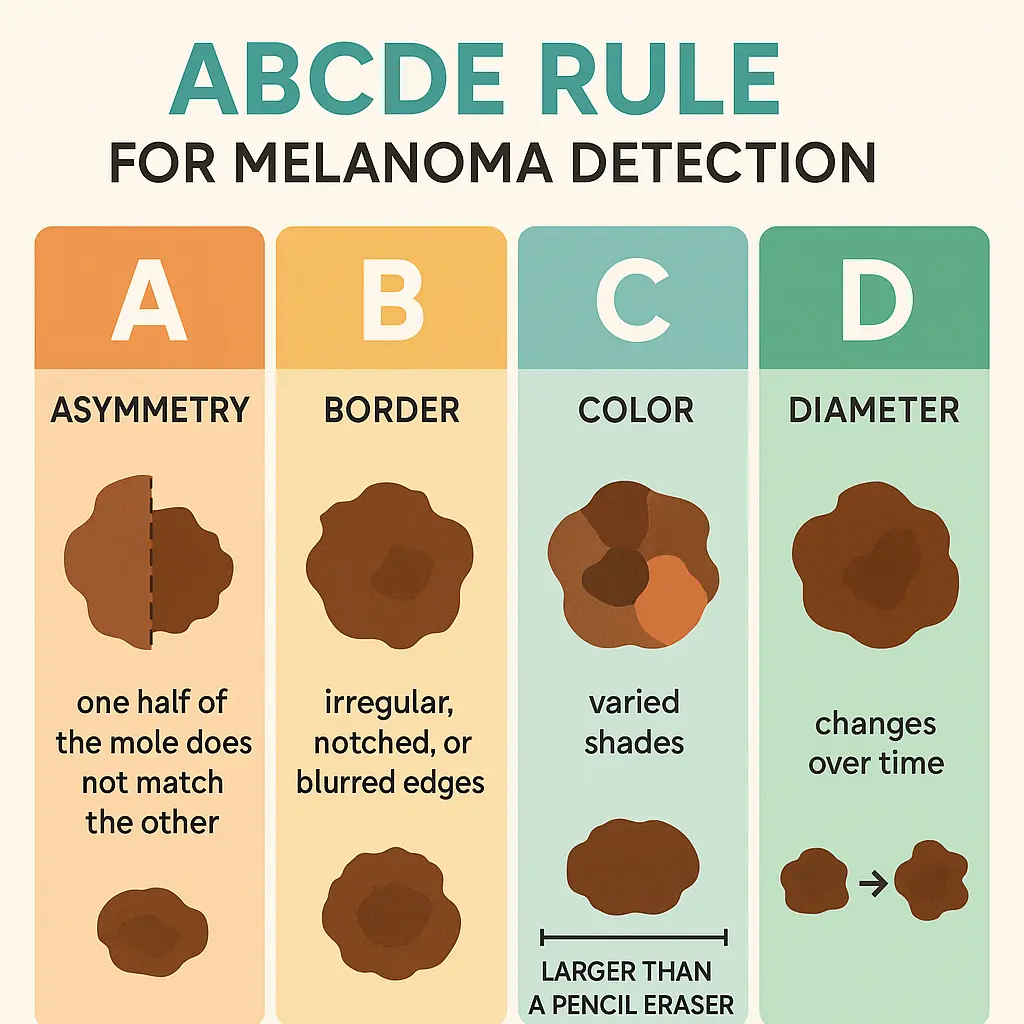 ABCDE RULE
FOR MELANOMA DETECTION

A
ASYMMETRY
one half of the mole does not match the other

B
BORDER
irregular, notched, or blurred edges

C
COLOR
varied shades
LARGER THAN A PENCIL ERASER

D
DIAMETER
changes over time