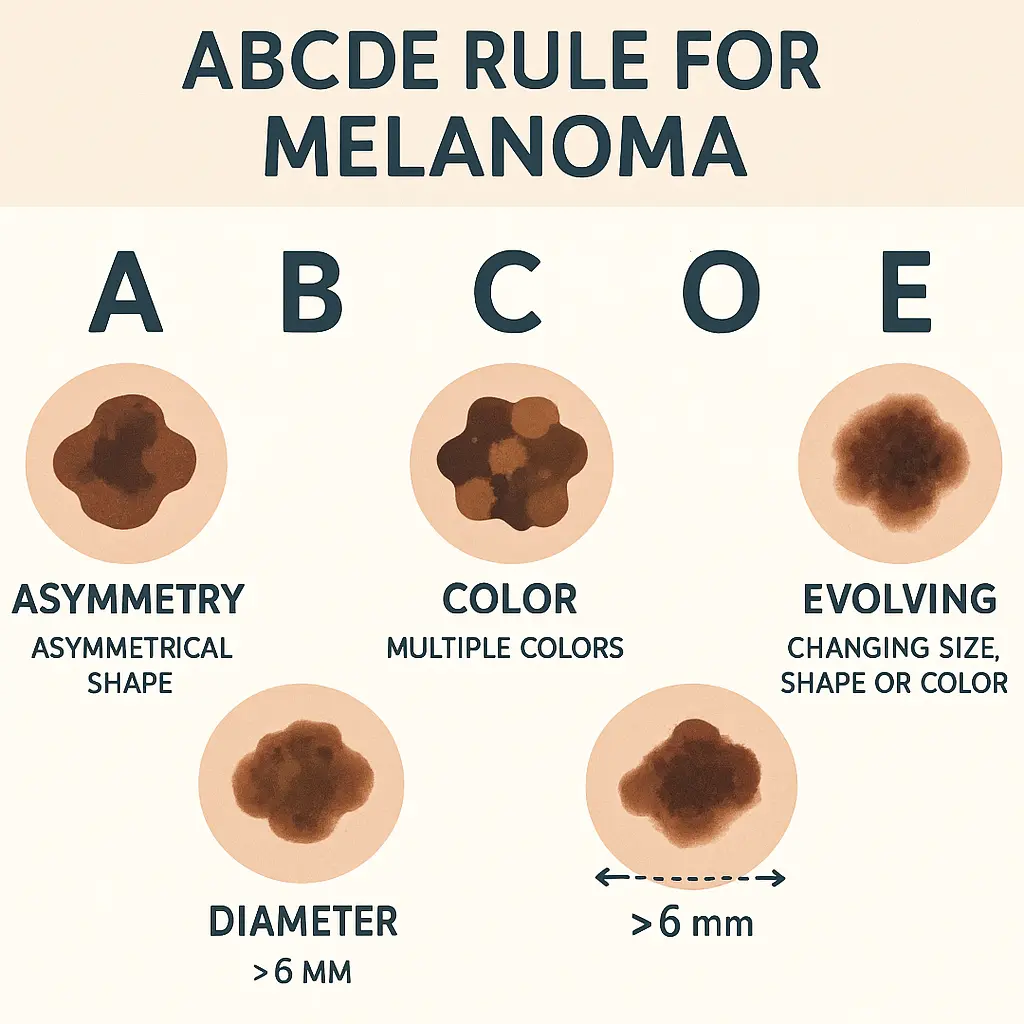 ABCDE RULE FOR MELANOMA

A B C O E

ASYMMETRY
ASYMMETRICAL SHAPE

COLOR
MULTIPLE COLORS

EVOLVING
CHANGING SIZE, SHAPE OR COLOR

DIAMETER
>6 MM

>6 mm