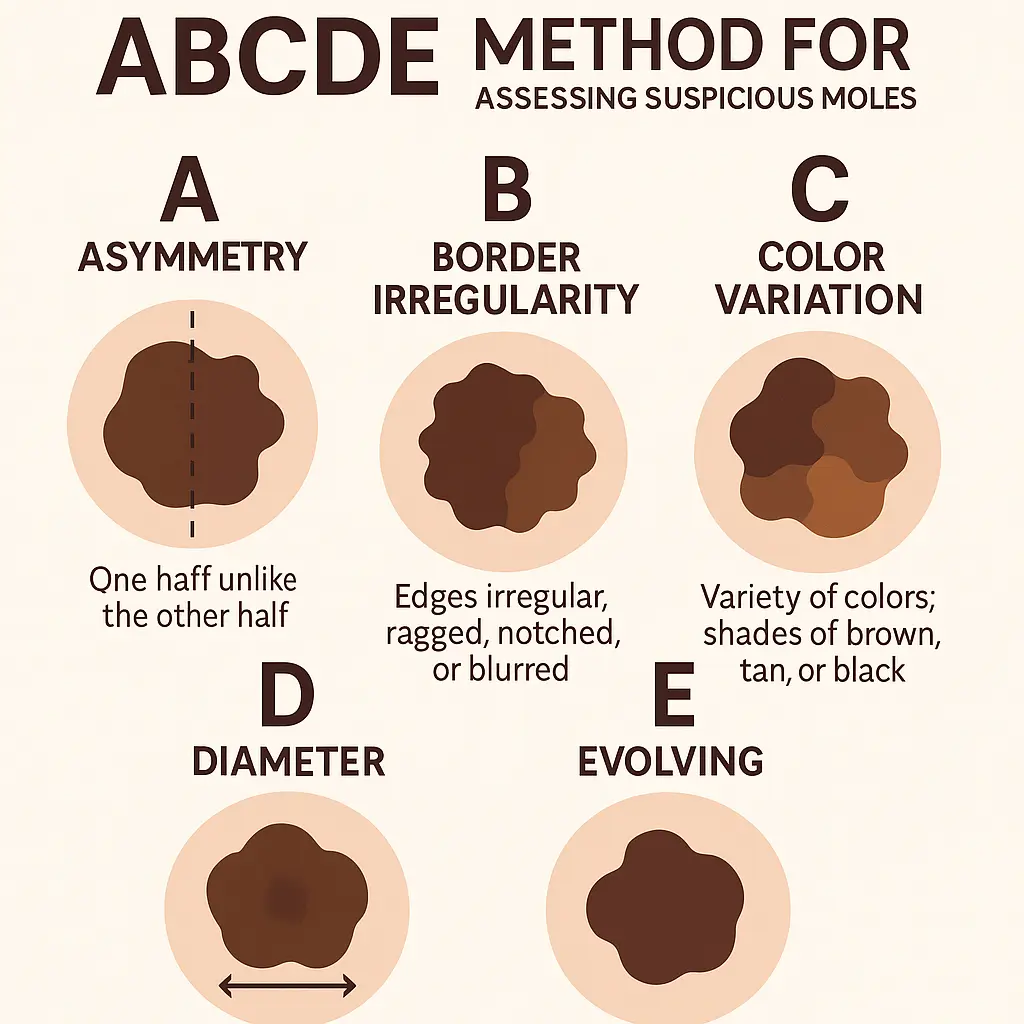 ABCDE METHOD FOR
ASSESSING SUSPICIOUS MOLES

A
ASYMMETRY

Qne haff unlike the other half

B
BORDER IRREGULARITY

Edges irregular, ragged, notched, or blurred

C
COLOR VARIATION

Variety of colors; shades of brown, tan, or black

D
DIAMETER

E
EVOLVING