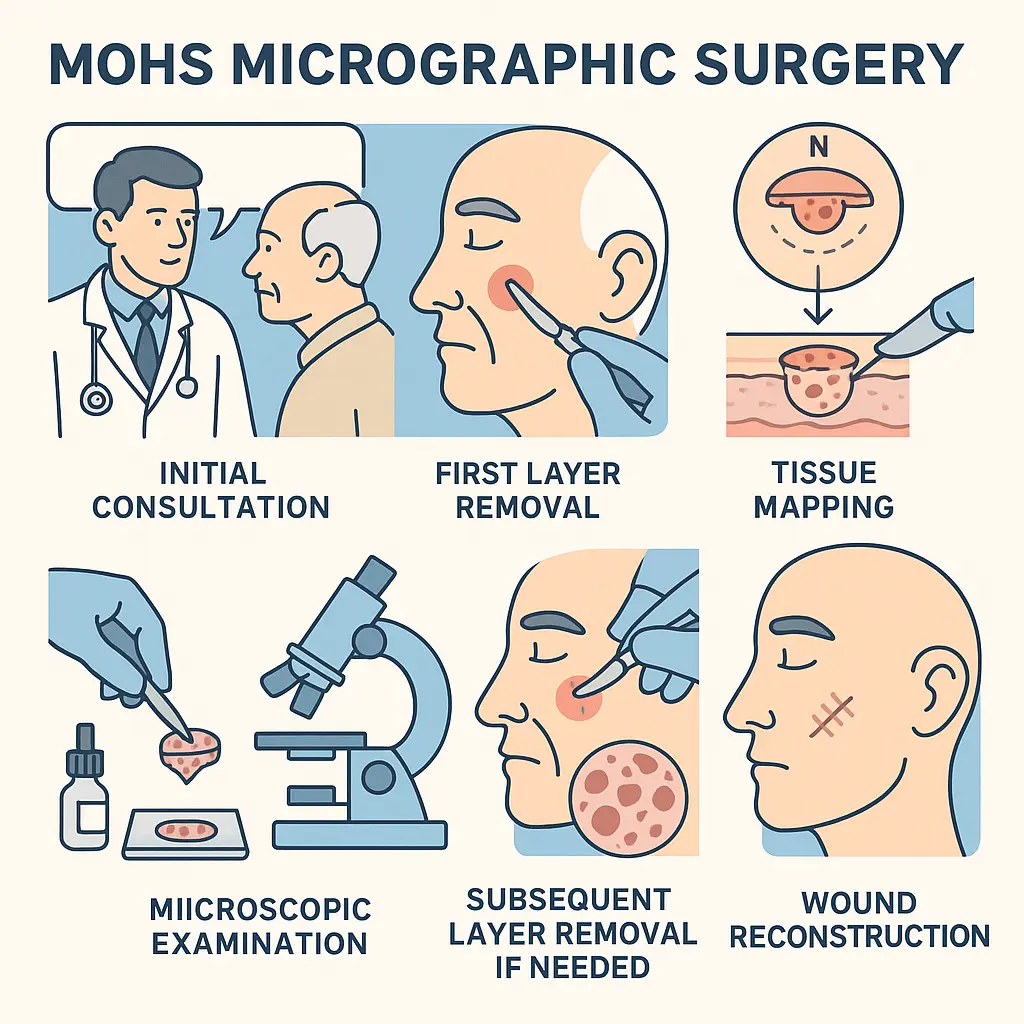 MOHS MICROGRAPHIC SURGERY

N

INITIAL CONSULTATION

FIRST LAYER REMOVAL

TISSUE MAPPING

MIICROSCOPIC EXAMINATION

SUBSEQUENT LAYER REMOVAL IF NEEDED

WOUND RECONSTRUCTION