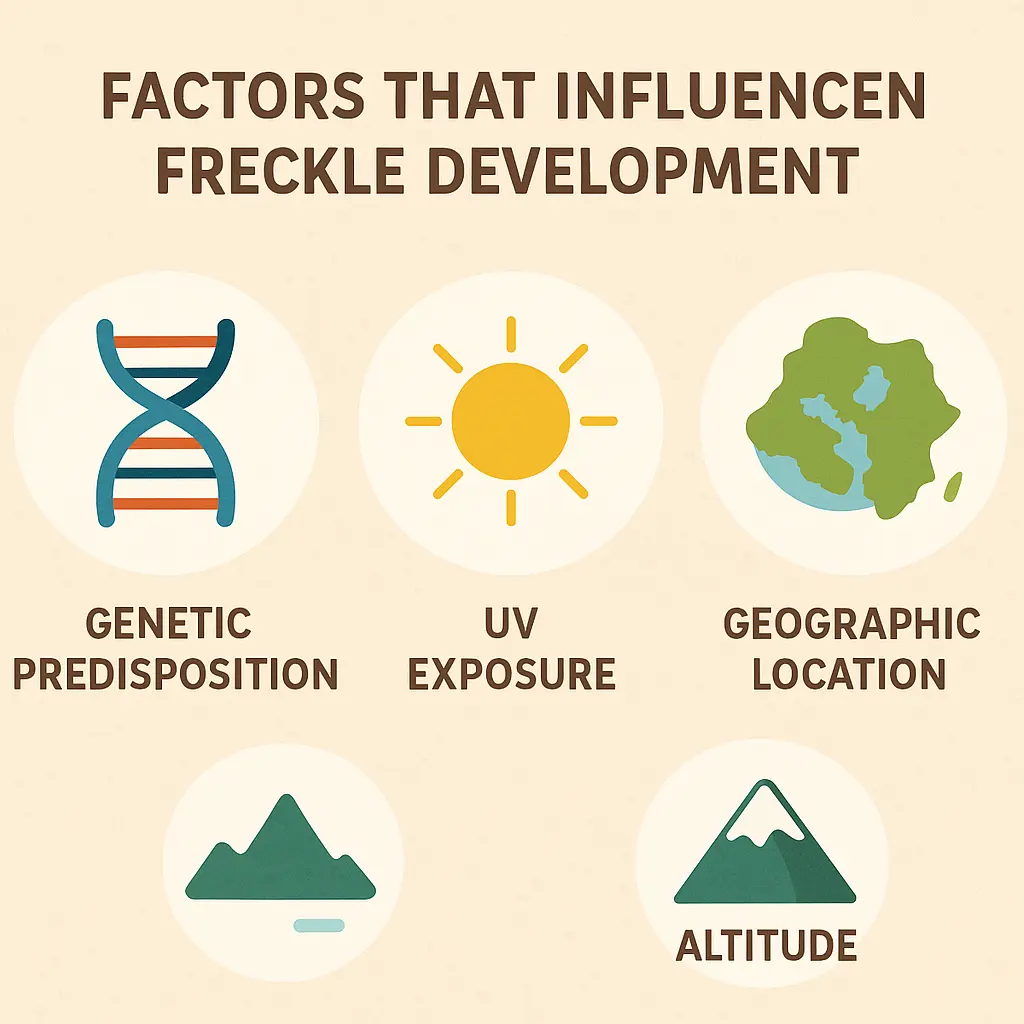 FACTORS THAT INFLUENCEN FRECKLE DEVELOPMENT

GENETIC PREDISPOSITION

UV EXPOSURE

GEOGRAPHIC LOCATION

ALTITUDE