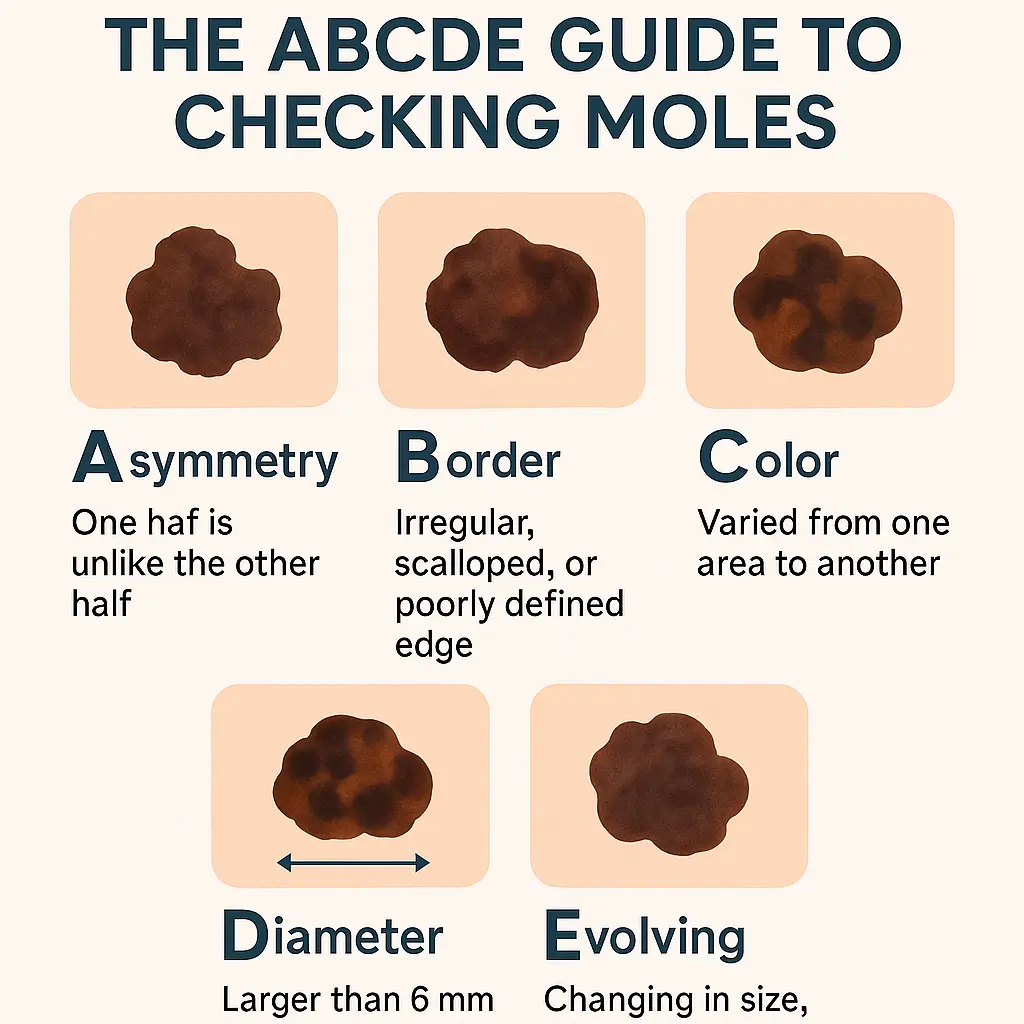 THE ABCDE GUIDE TO CHECKING MOLES

Asymmetry
One haf is unlike the other half

Border
Irregular, scalloped, or poorly defined edge

Color
Varied from one area to another

Diameter
Larger than 6 mm

Evolving
Changing in size,