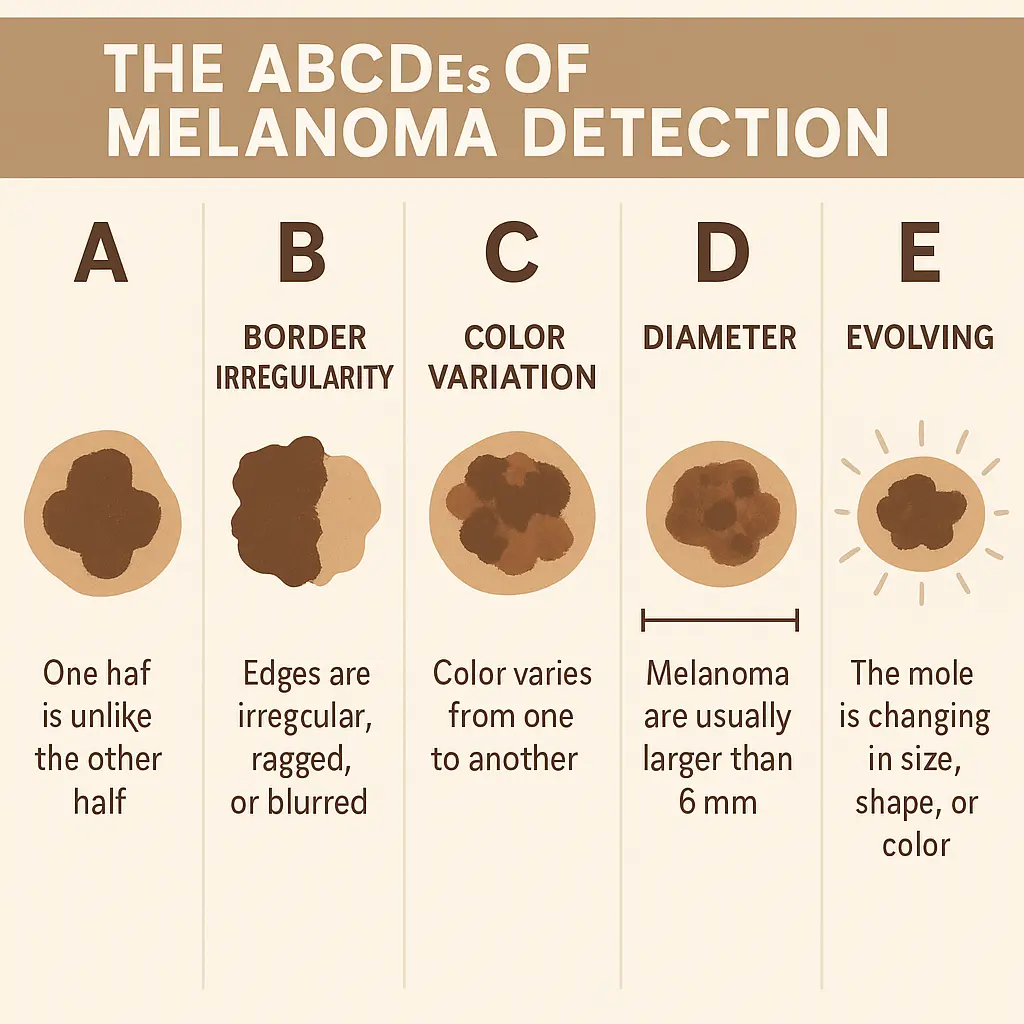 THE ABCDEs OF MELANOMA DETECTION

A

One haf is unlike the other half

B

BORDER IRREGULARITY

Edges are irregcular, ragged, or blurred

C

COLOR VARIATION

Color varies from one to another

D

DIAMETER

Melanoma are usually larger than 6 mm

E

EVOLVING

The mole is changing in size, shape, or color