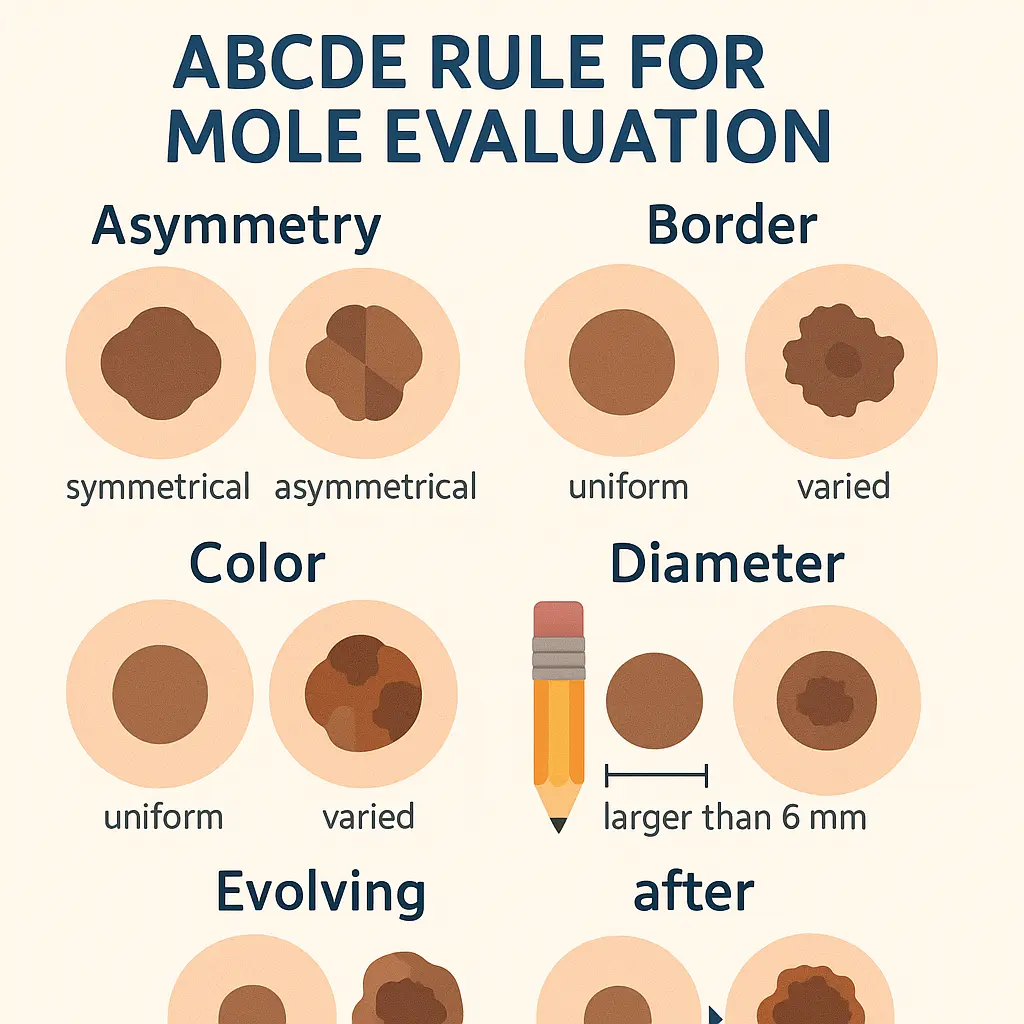 ABCDE RULE FOR MOLE EVALUATION

Asymmetry

symmetrical asymmetrical

Border

uniform varied

Color

uniform varied

Diameter

larger than 6 mm

Evolving

after