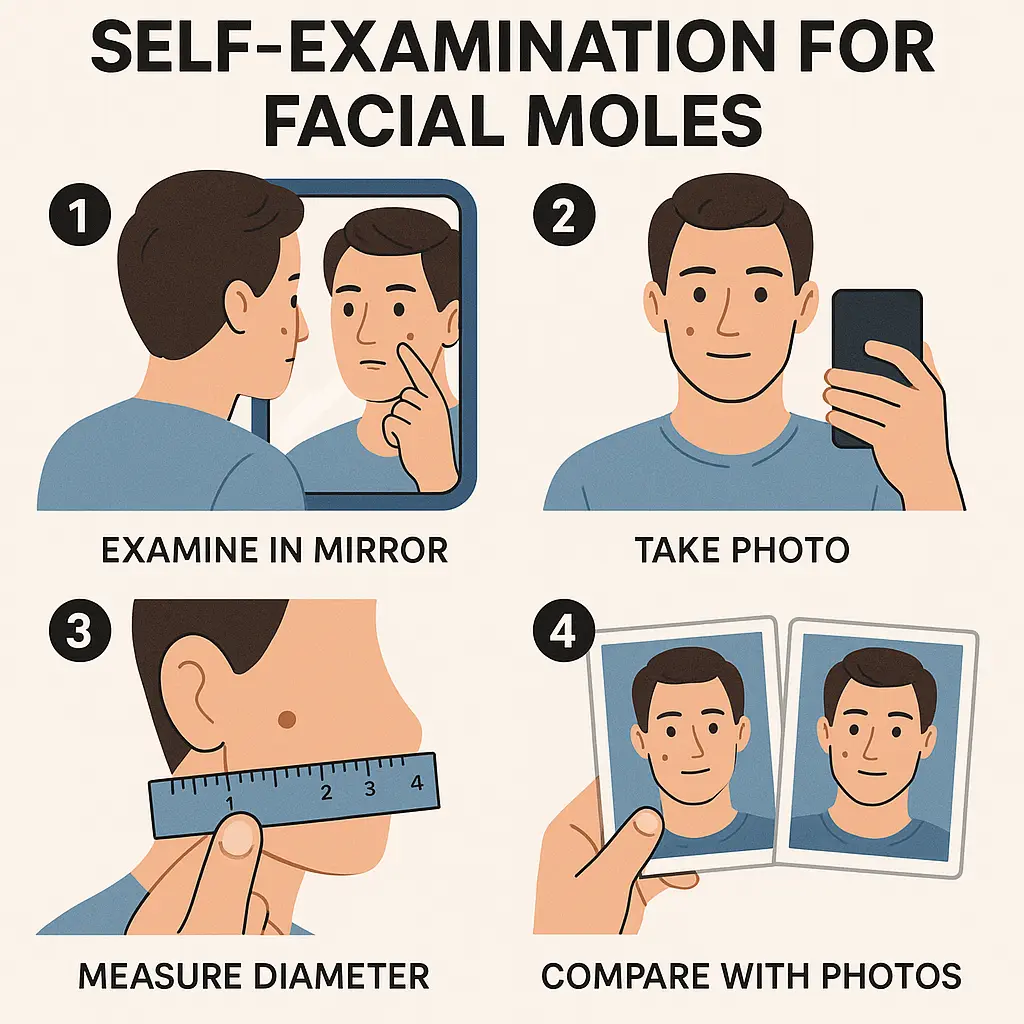 SELF-EXAMINATION FOR FACIAL MOLES

1

EXAMINE IN MIRROR

2

TAKE PHOTO

3

1 2 3 4

MEASURE DIAMETER

4

COMPARE WITH PHOTOS