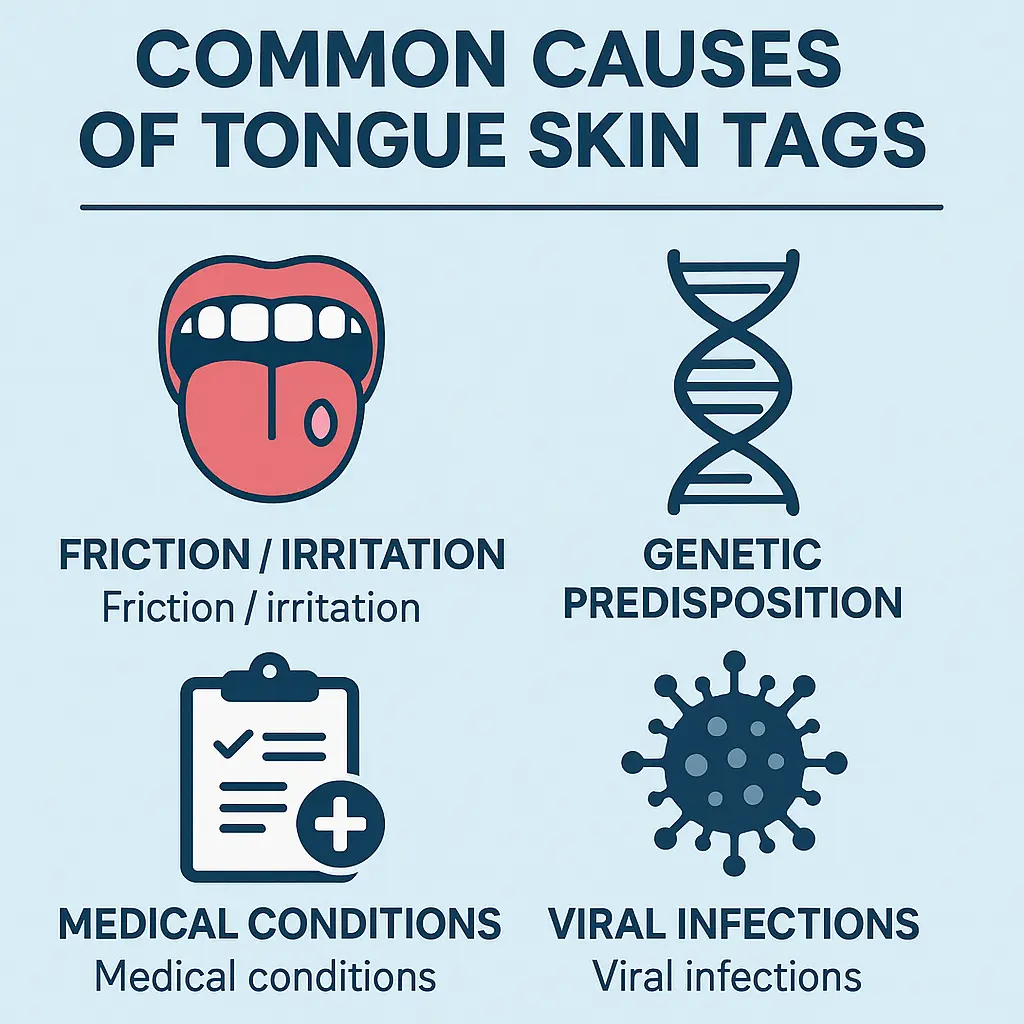 COMMON CAUSES OF TONGUE SKIN TAGS

FRICTION / IRRITATION
Friction / irritation

GENETIC PREDISPOSITION

MEDICAL CONDITIONS
Medical conditions

VIRAL INFECTIONS
Viral infections