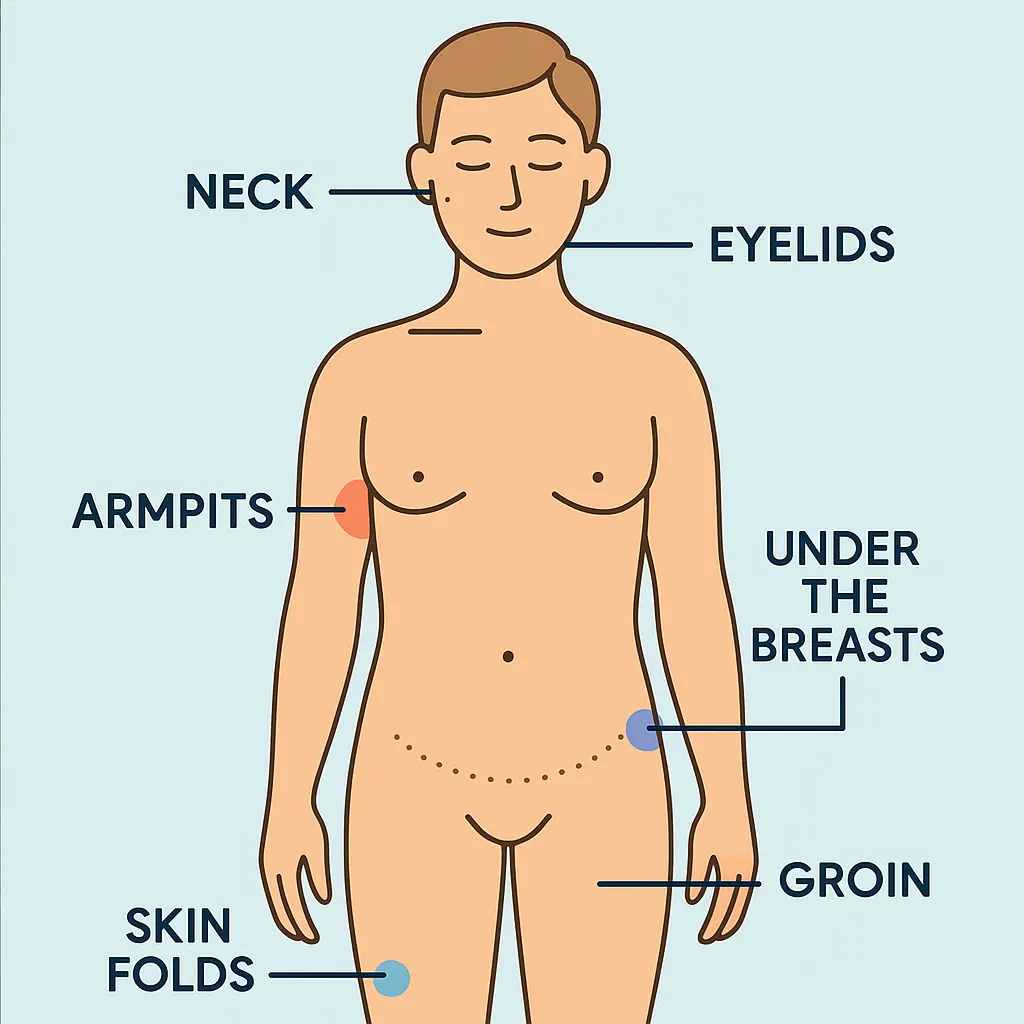 NECK
EYELIDS
ARMPITS
UNDER THE BREASTS
GROIN
SKIN FOLDS