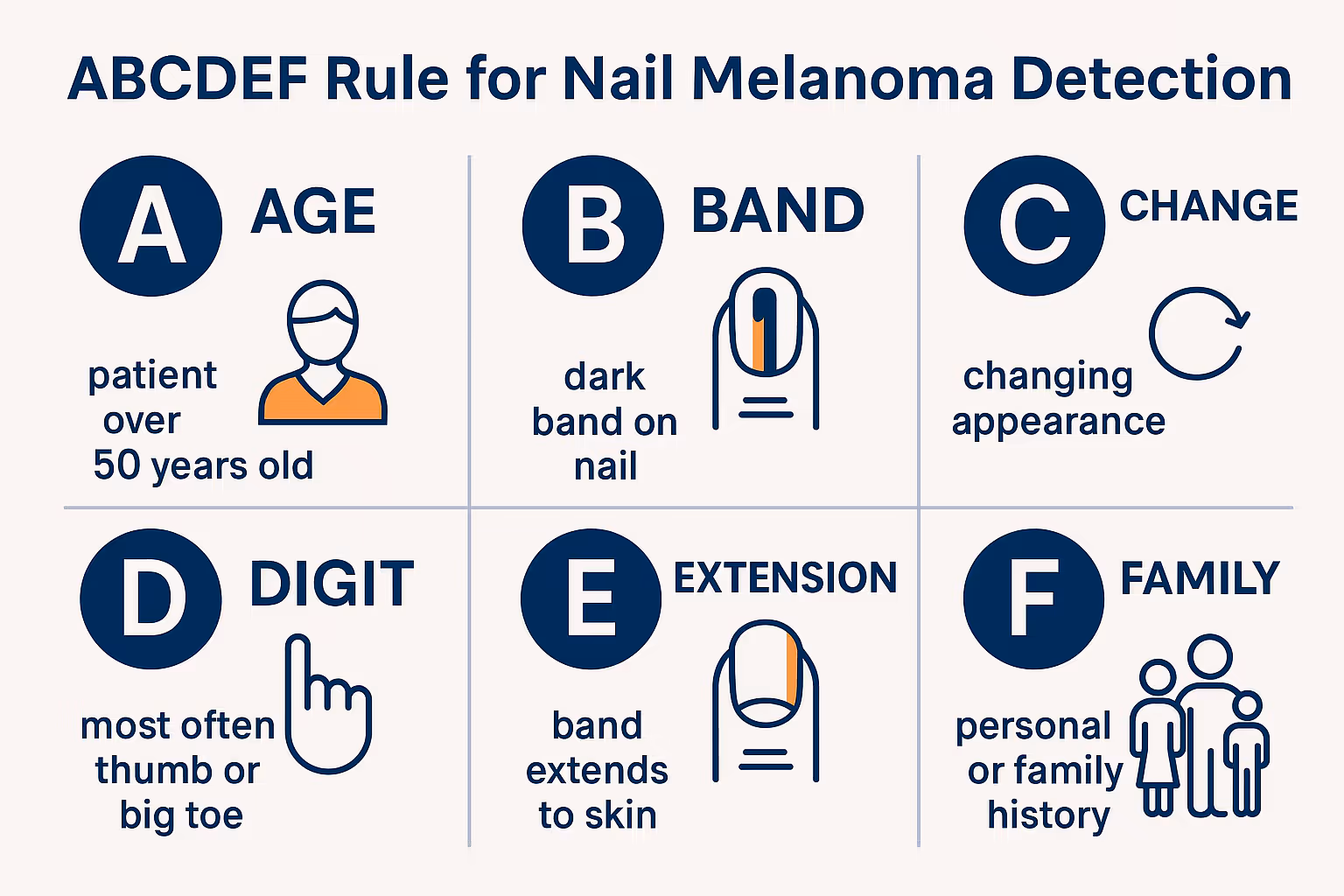 ABCDEF Rule for Nail Melanoma Detection

A AGE

patient over 50 years old

B BAND

dark band on nail

C CHANGE

changing appearance

D DIGIT

most often thumb or big toe

E EXTENSION

band extends to skin

F FAMILY

personal or family history