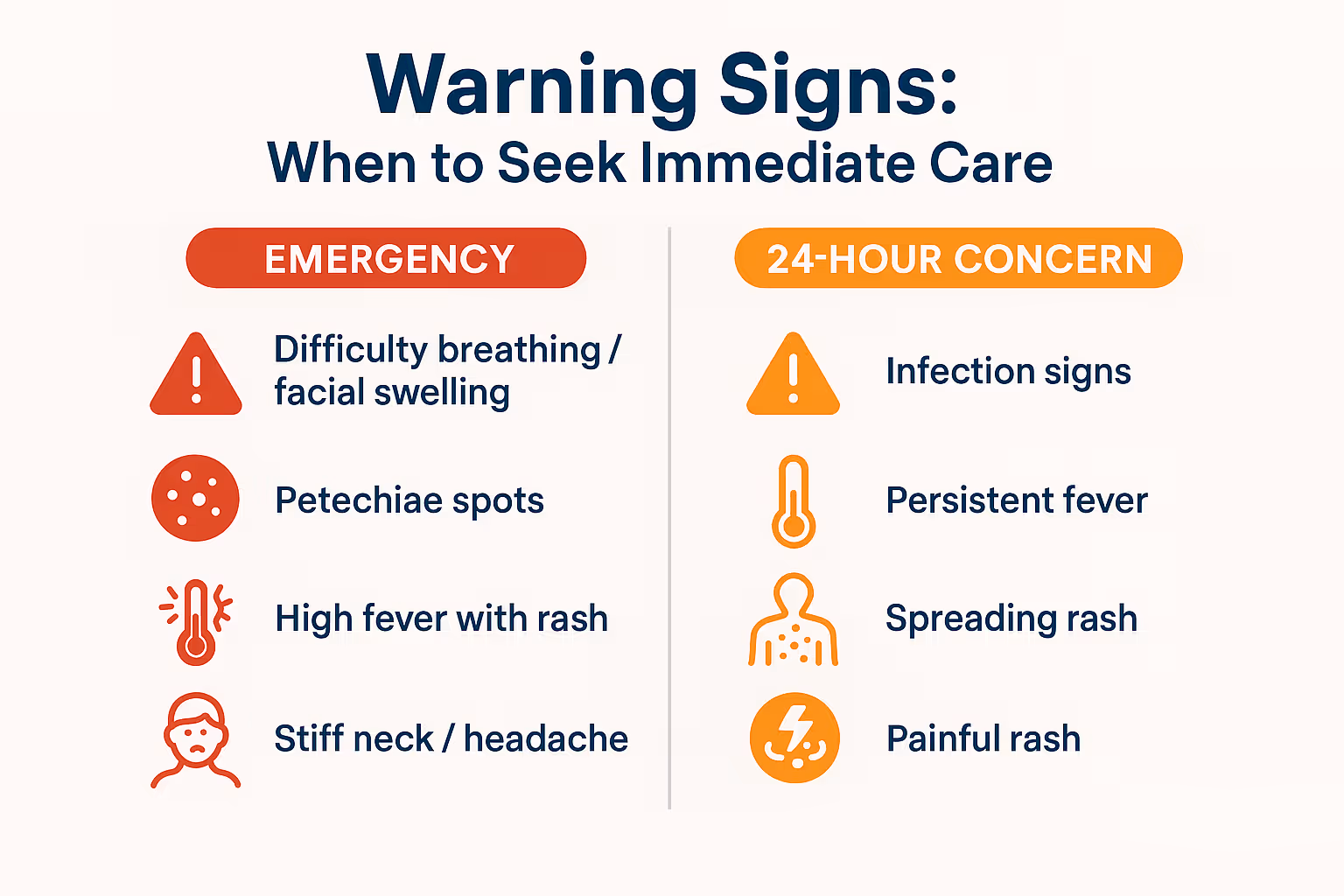 Warning Signs:
When to Seek Immediate Care

EMERGENCY

Difficulty breathing / facial swelling

Petechiae spots

High fever with rash

Stiff neck / headache

24-HOUR CONCERN

Infection signs

Persistent fever

Spreading rash

Painful rash