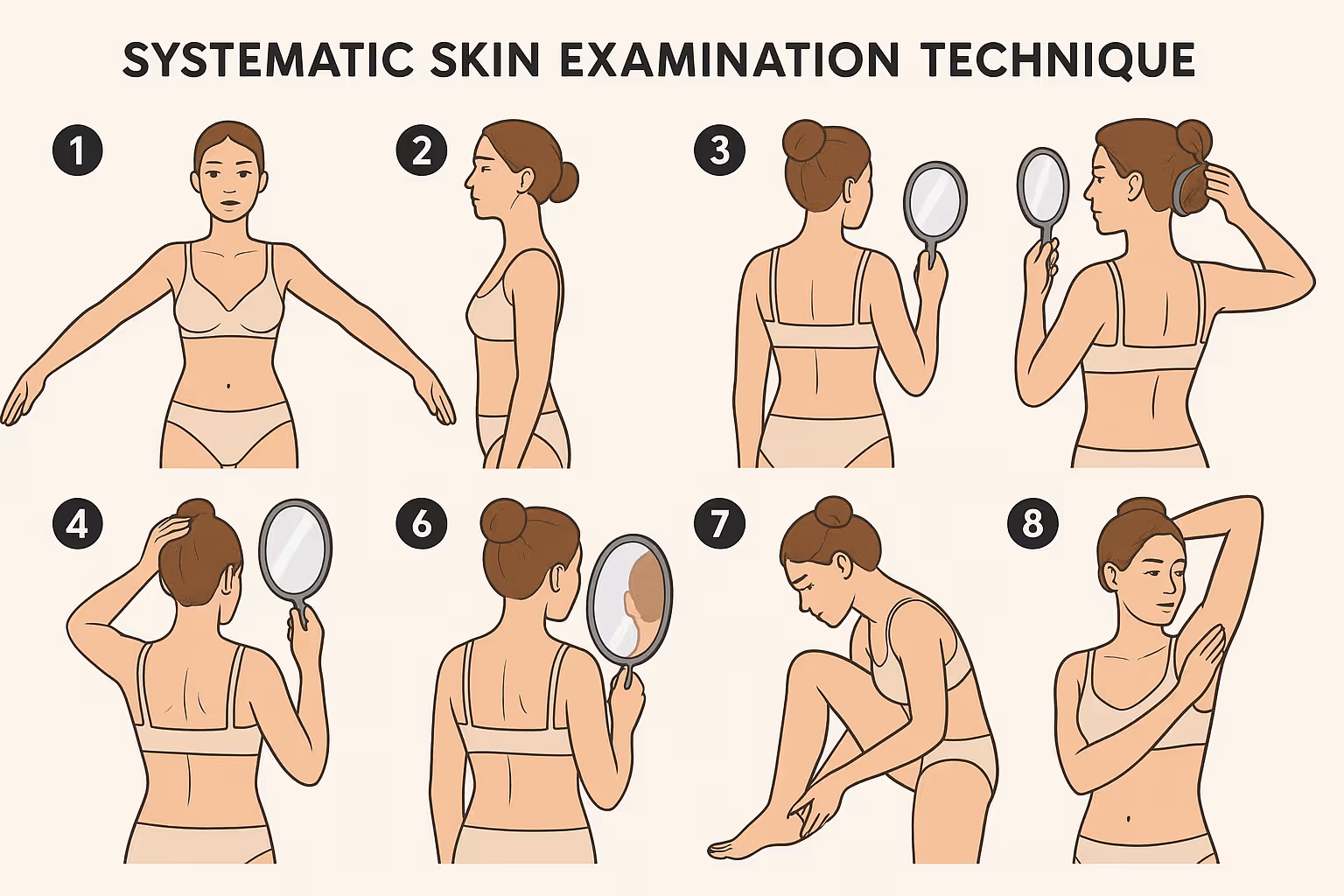 SYSTEMATIC SKIN EXAMINATION TECHNIQUE

1

2

3

4

6

7

8