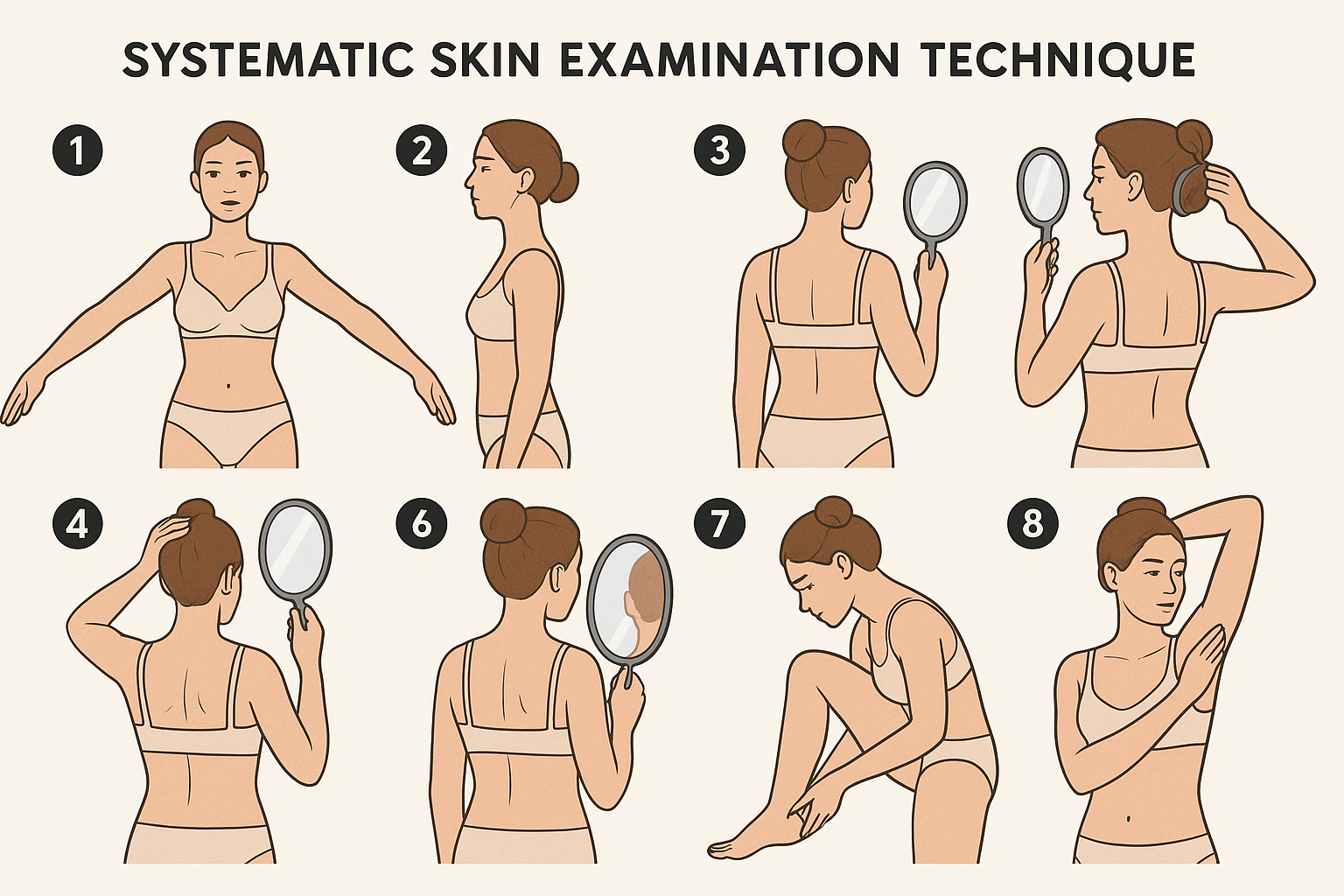 SYSTEMATIC SKIN EXAMINATION TECHNIQUE

1

2

3

4

6

7

8