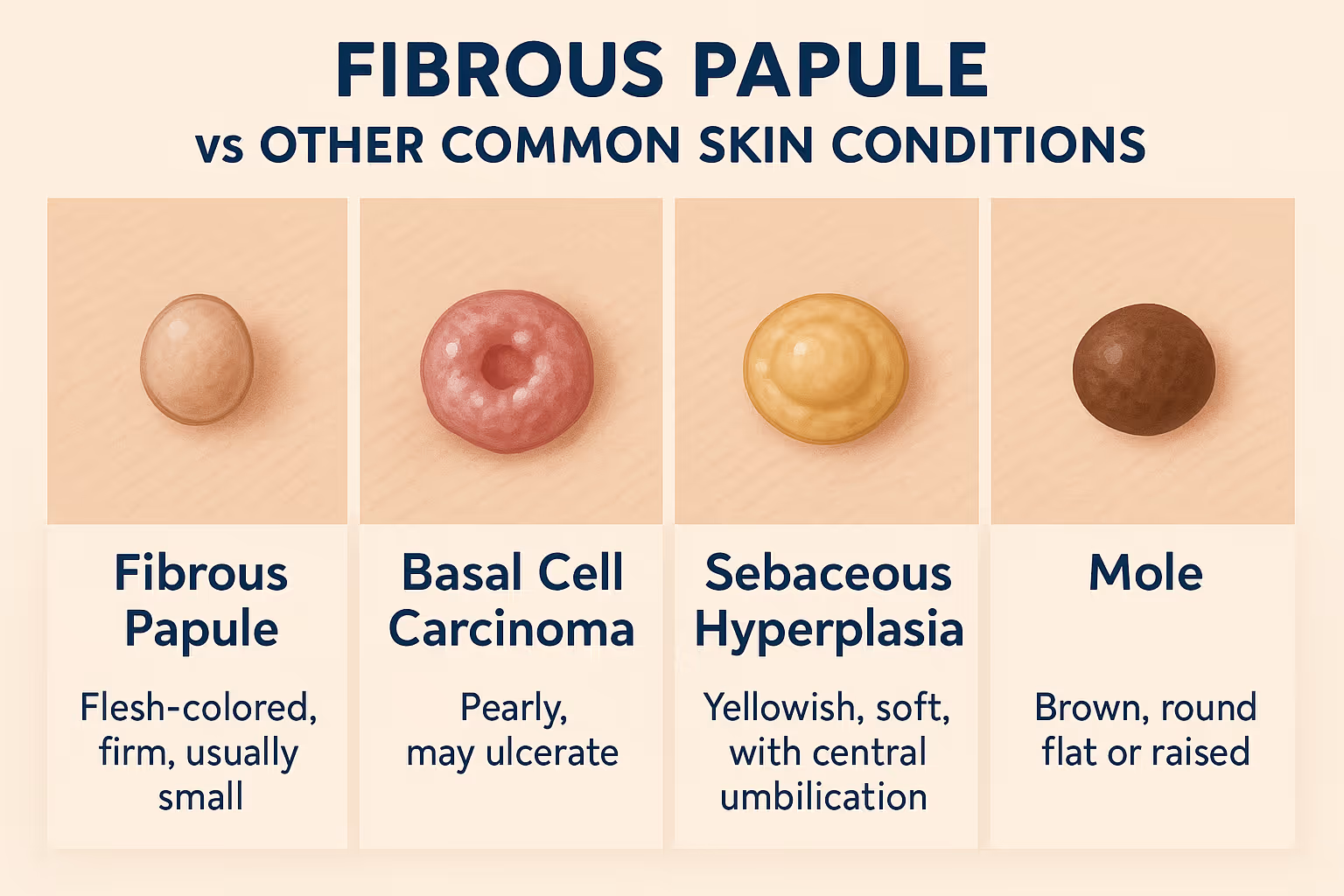 FIBROUS PAPULE
vs OTHER COMMON SKIN CONDITIONS

Fibrous Papule

Flesh-colored, firm, usually small

Basal Cell Carcinoma

Pearly, may ulcerate

Sebaceous Hyperplasia

Yellowish, soft, with central umbilication

Mole

Brown, round flat or raised