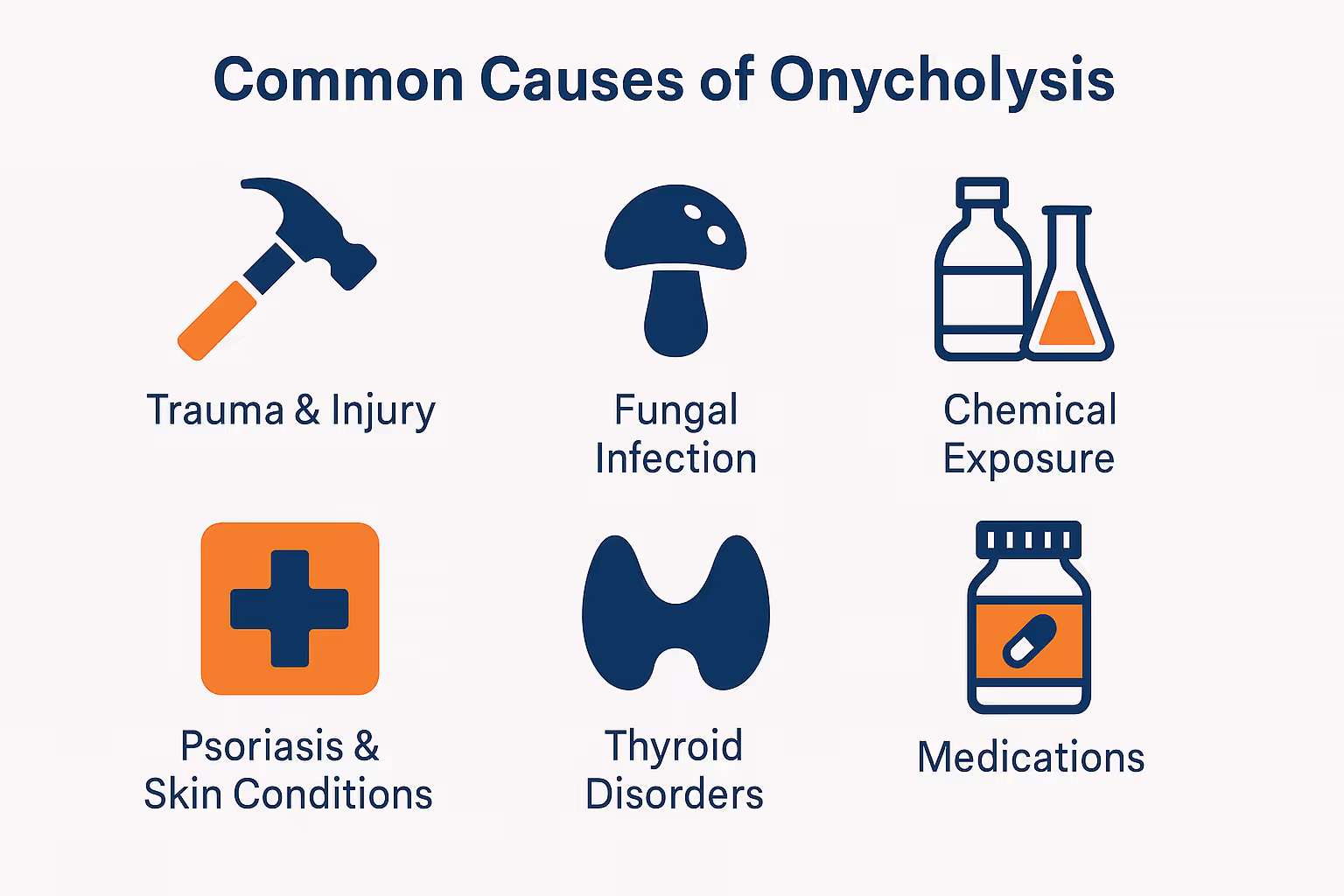 Common Causes of Onycholysis

Trauma & Injury

Fungal Infection

Chemical Exposure

Psoriasis & Skin Conditions

Thyroid Disorders

Medications