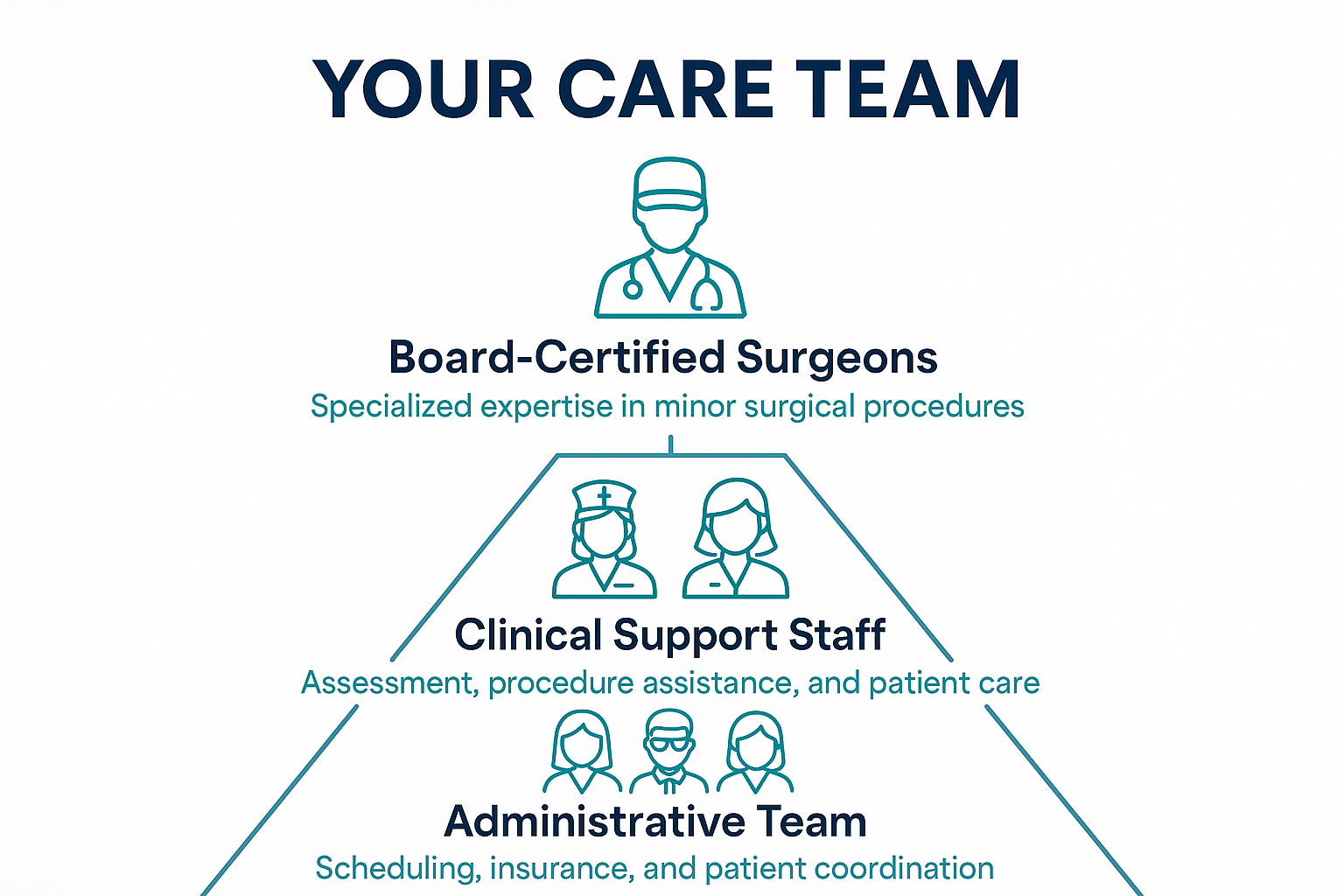 YOUR CARE TEAM

Board-Certified Surgeons
Specialized expertise in minor surgical procedures

Clinical Support Staff
Assessment, procedure assistance, and patient care

Administrative Team
Scheduling, insurance, and patient coordination