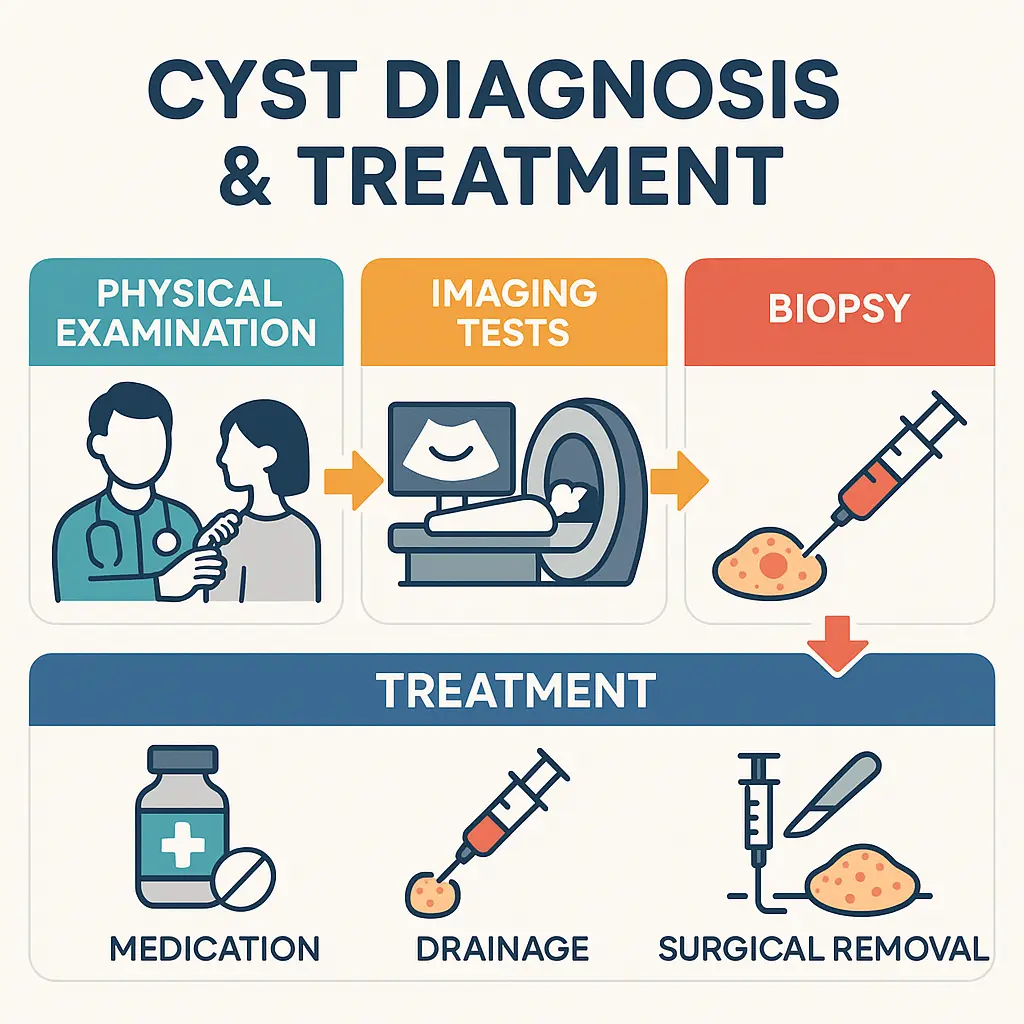 CYST DIAGNOSIS & TREATMENT

PHYSICAL EXAMINATION

IMAGING TESTS

BIOPSY

TREATMENT

MEDICATION

DRAINAGE

SURGICAL REMOVAL