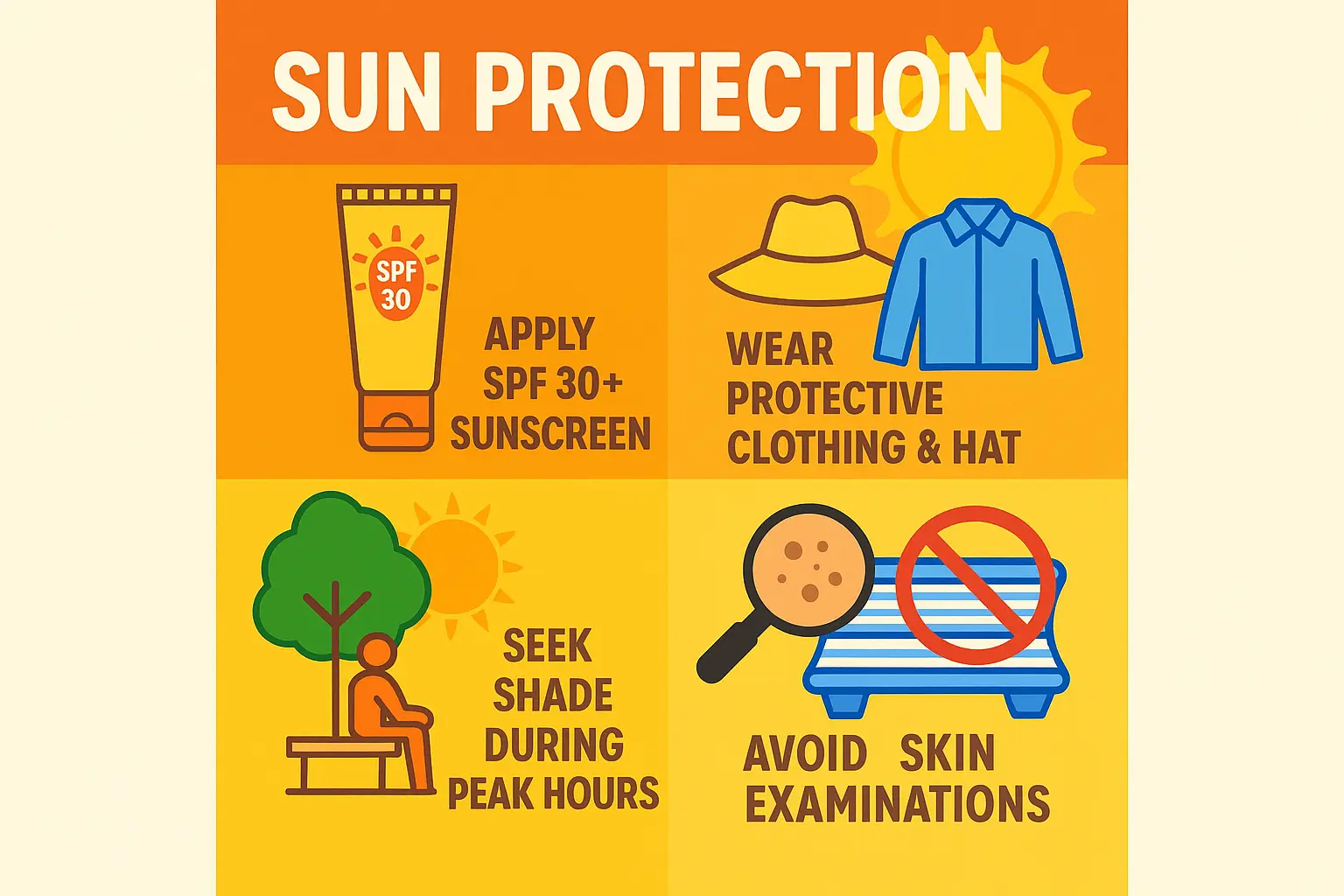 SUN PROTECTION

SPF 30

APPLY SPF 30+ SUNSCREEN

WEAR PROTECTIVE CLOTHING & HAT

SEEK SHADE DURING PEAK HOURS

AVOID SKIN EXAMINATIONS