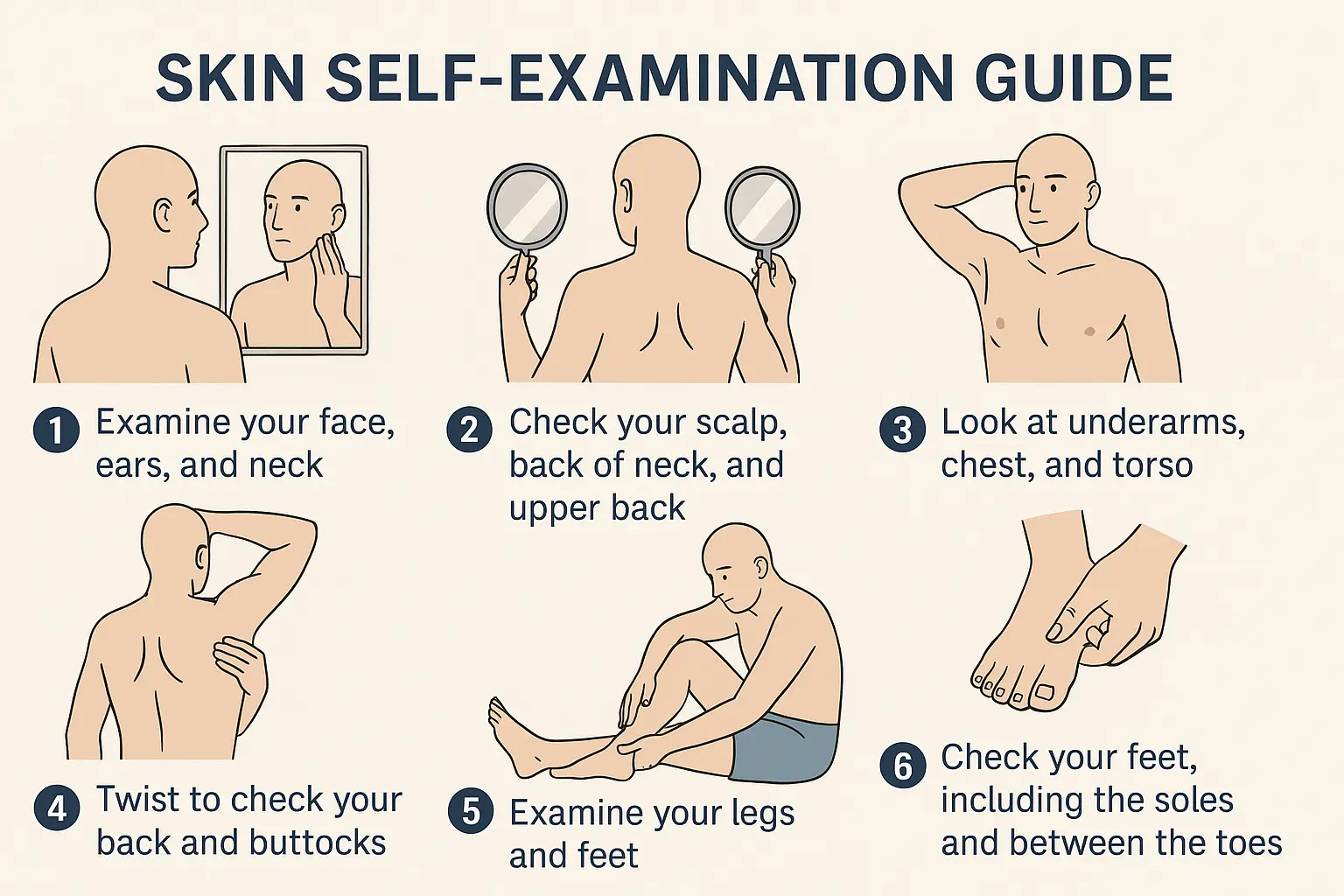 SKIN SELF-EXAMINATION GUIDE

1 Examine your face, ears, and neck

2 Check your scalp, back of neck, and upper back

3 Look at underarms, chest, and torso

4 Twist to check your back and buttocks

5 Examine your legs and feet

6 Check your feet, including the soles and between the toes