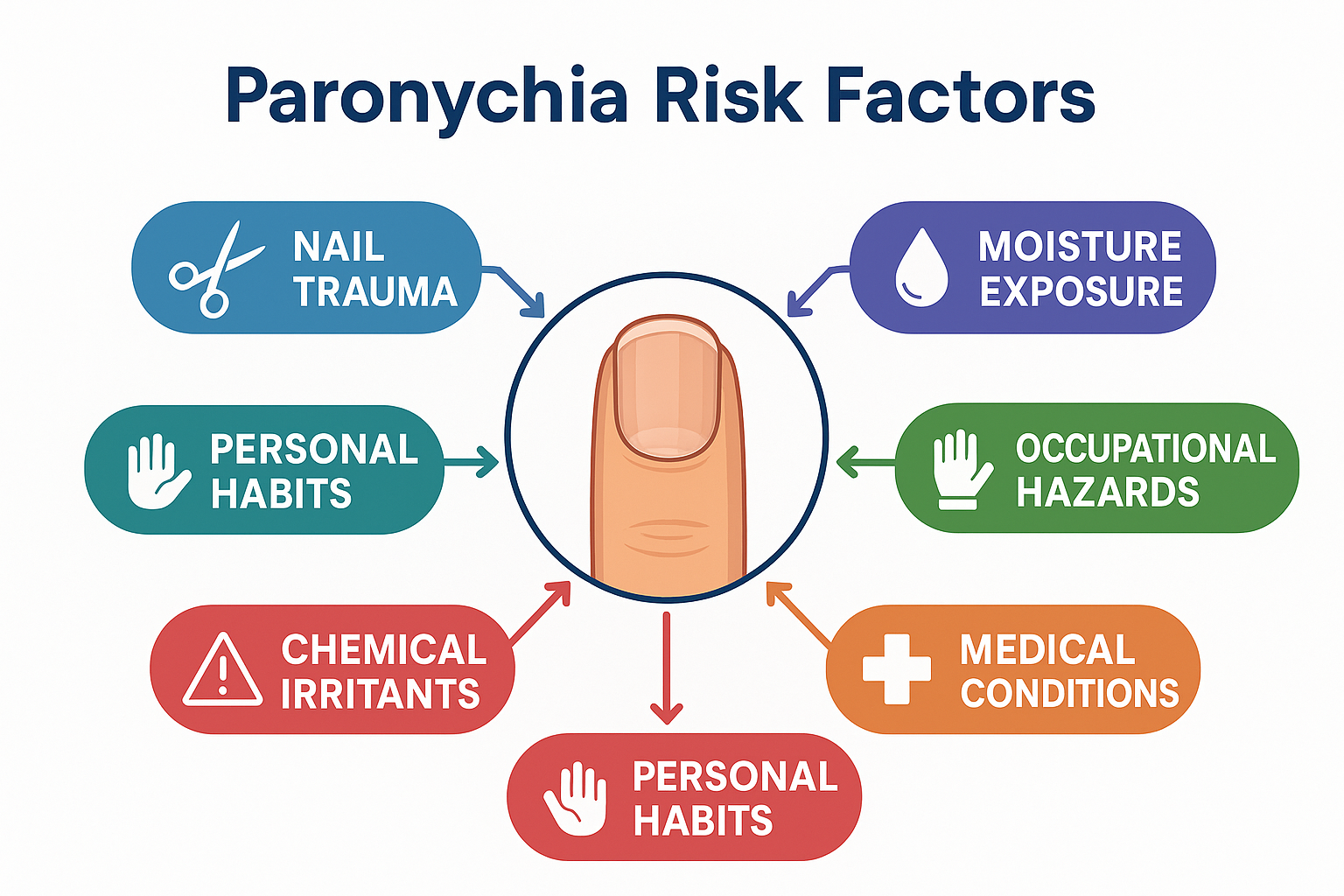 Paronychia Risk Factors

NAIL TRAUMA

MOISTURE EXPOSURE

PERSONAL HABITS

OCCUPATIONAL HAZARDS

CHEMICAL IRRITANTS

MEDICAL CONDITIONS

PERSONAL HABITS