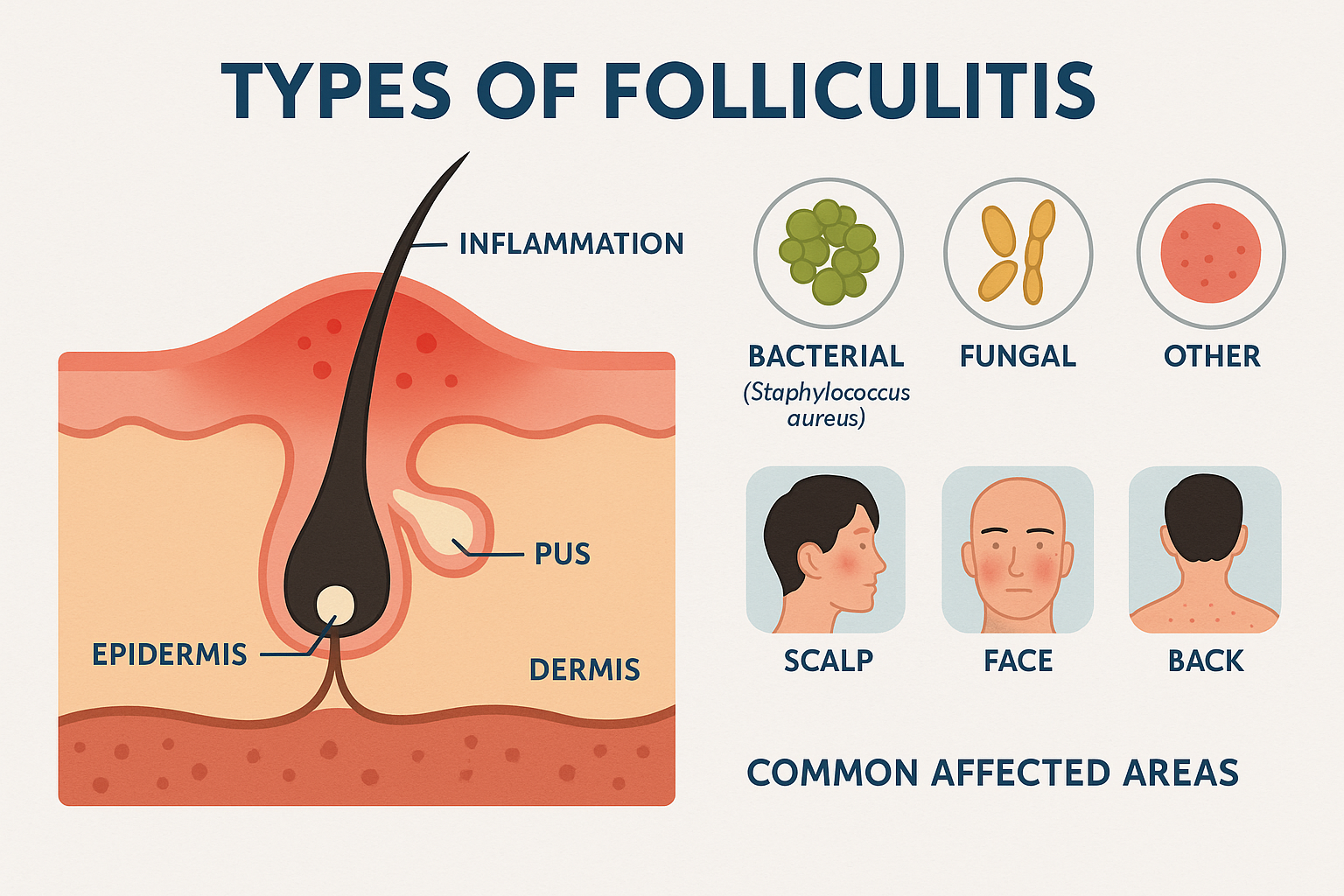 TYPES OF FOLLICULITIS

INFLAMMATION

PUS

EPIDERMIS

DERMIS

BACTERIAL
(Staphylococcus aureus)

FUNGAL

OTHER

SCALP

FACE

BACK

COMMON AFFECTED AREAS