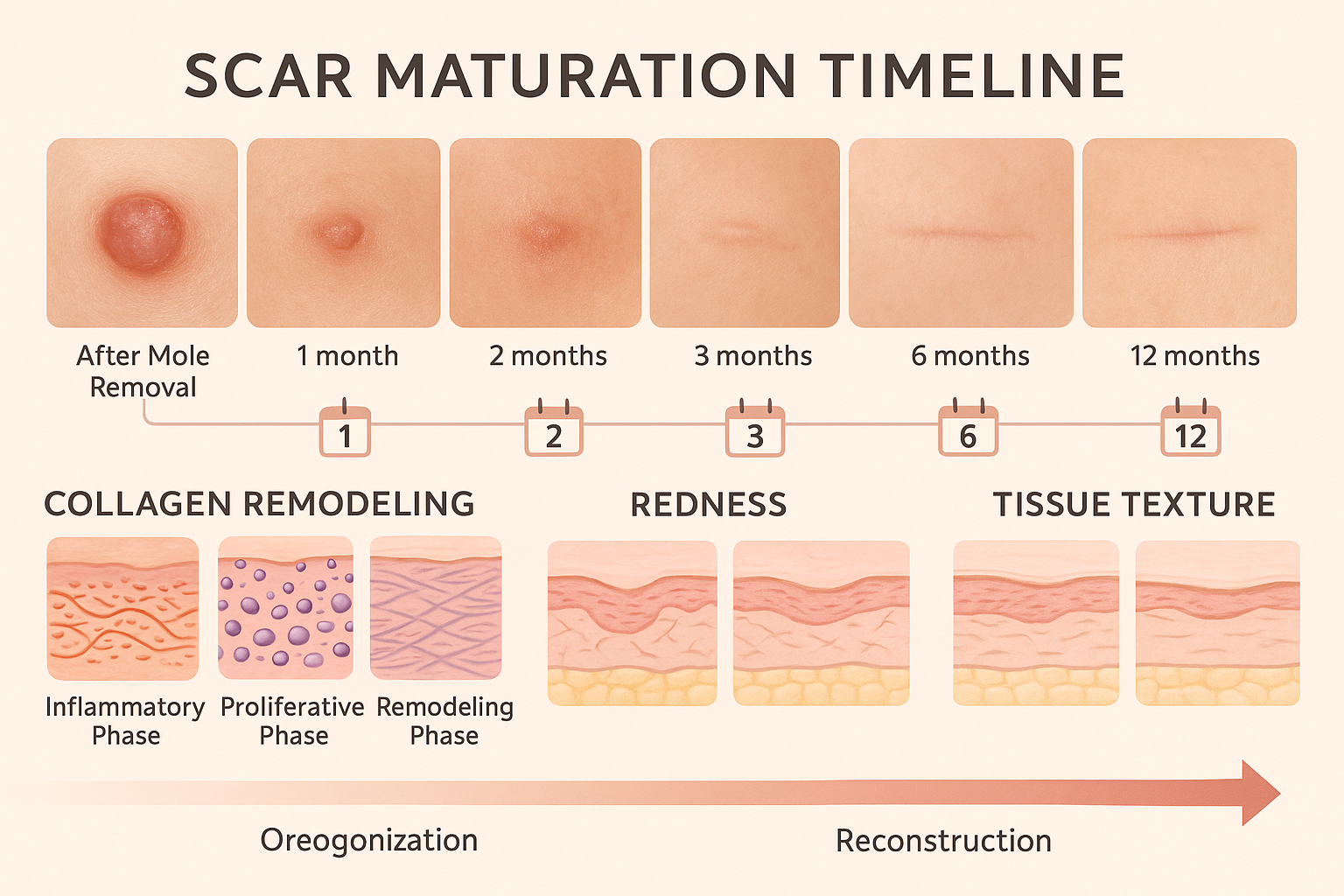 SCAR MATURATION TIMELINE

After Mole Removal

1 month

2 months

3 months

6 months

12 months

1

2

3

6

12

COLLAGEN REMODELING

Inflammatory Phase

Proliferative Phase

Remodeling Phase

REDNESS

TISSUE TEXTURE

Oreogonization

Reconstruction