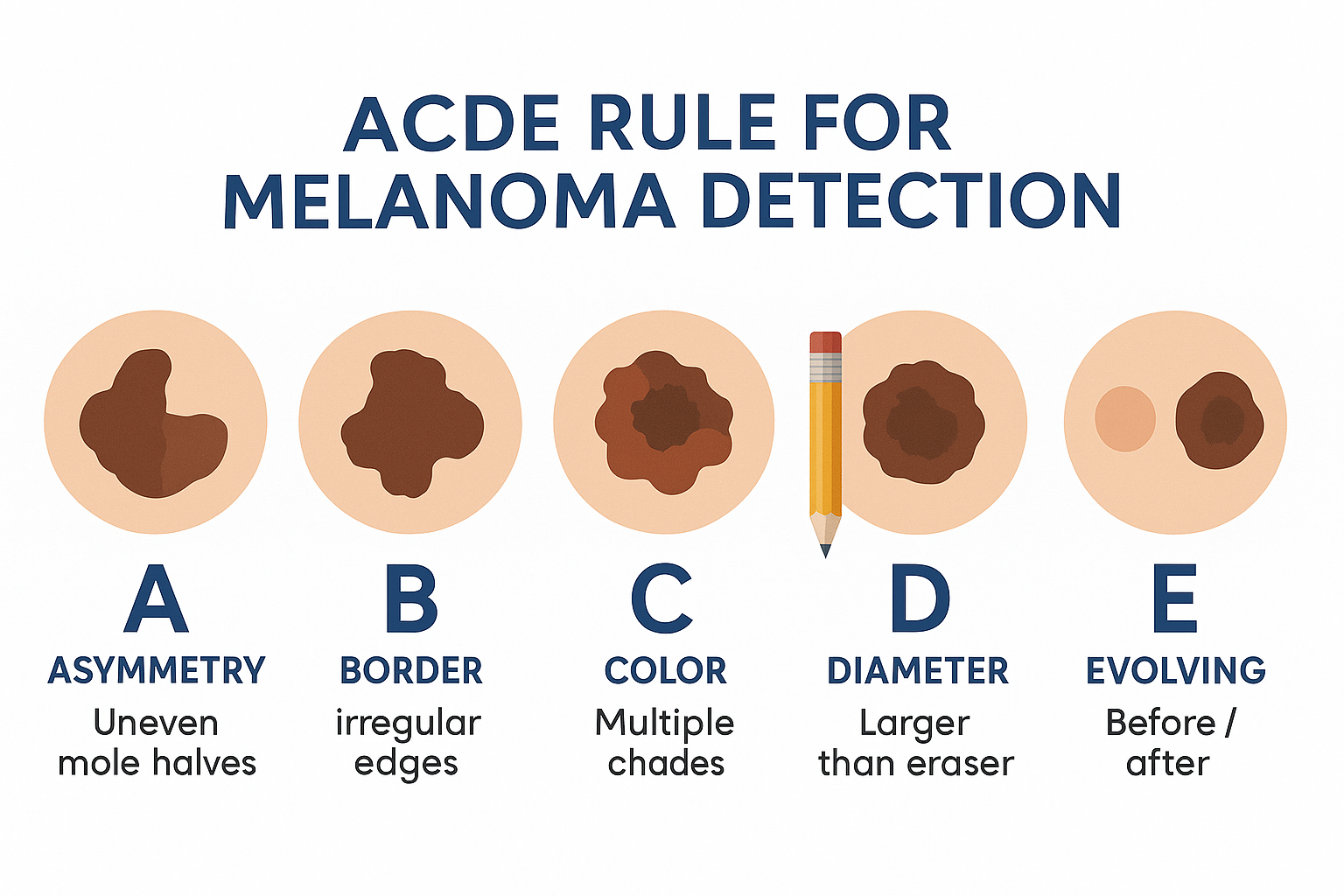 ACDE RULE FOR MELANOMA DETECTION

A
ASYMMETRY
Uneven mole halves

B
BORDER
irregular edges

C
COLOR
Multiple chades

D
DIAMETER
Larger than eraser

E
EVOLVING
Before / after