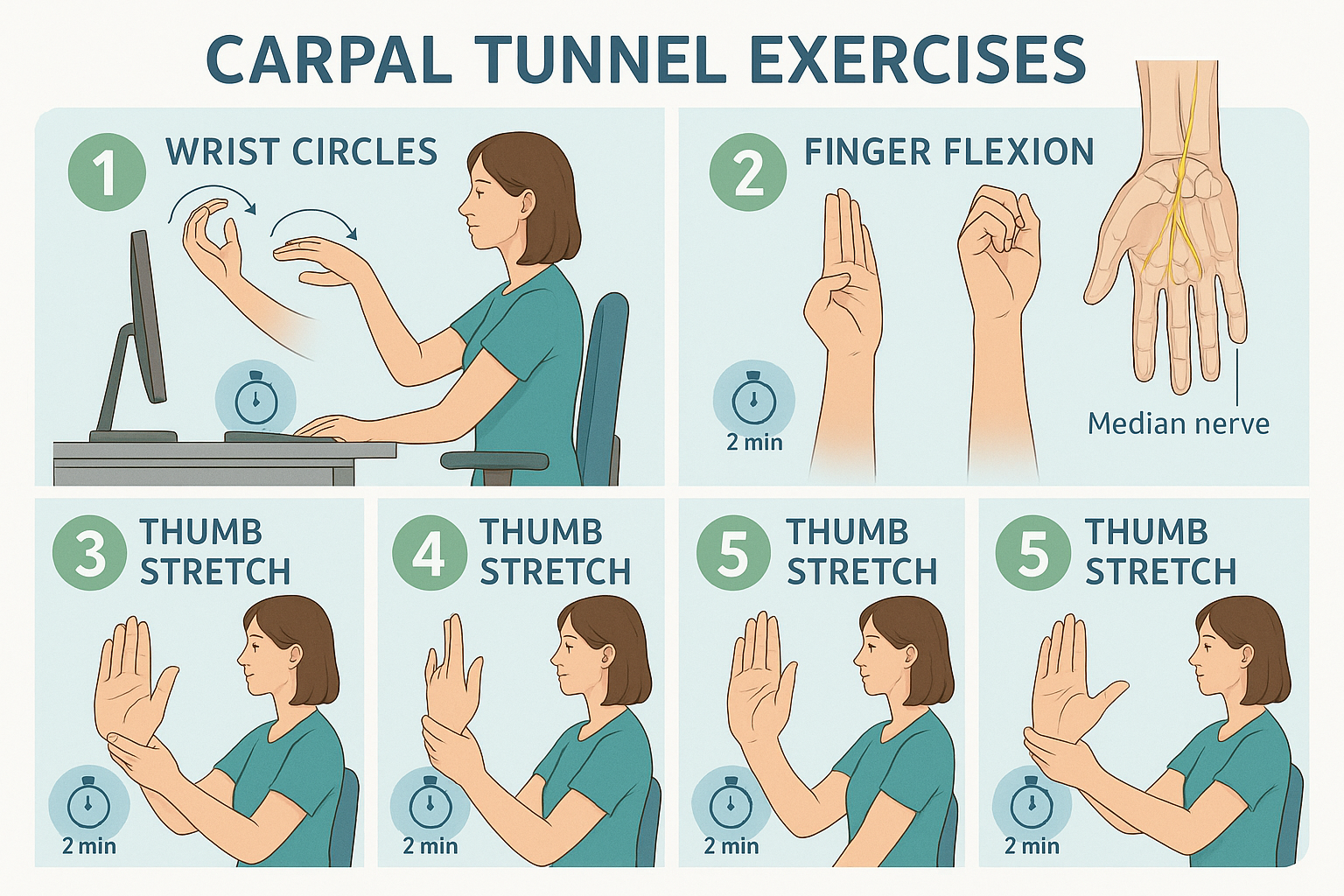 CARPAL TUNNEL EXERCISES

1 WRIST CIRCLES

2 FINGER FLEXION

2 min

Median nerve

3 THUMB STRETCH

2 min

4 THUMB STRETCH

2 min

5 THUMB STRETCH

2 min

5 THUMB STRETCH

2 min