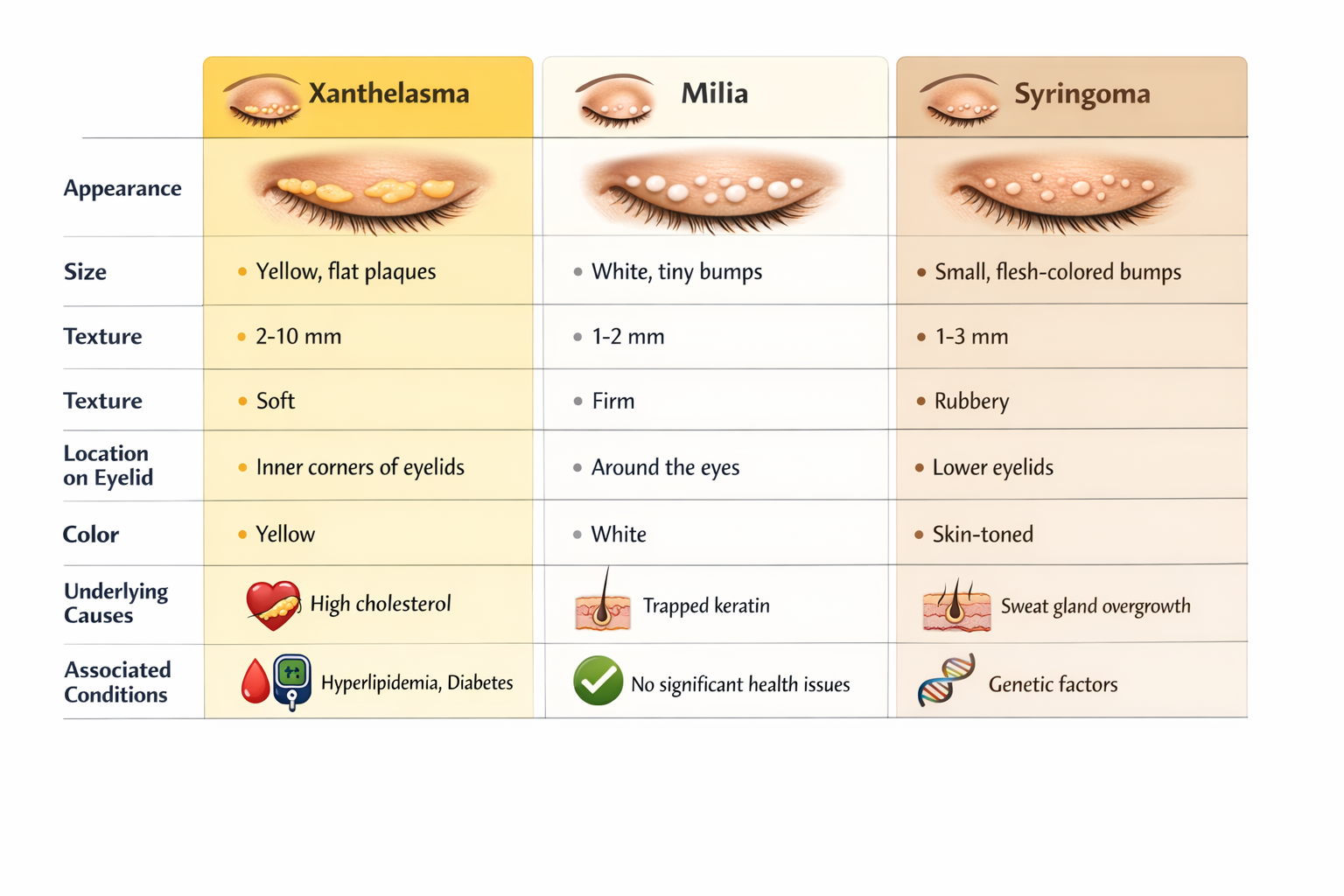 | | Xanthelasma | Milia | Syringoma |
|---|---|---|---|
| Appearance | | | |
| Size | • Yellow, flat plaques | • White, tiny bumps | • Small, flesh-colored bumps |
| Texture | • 2-10 mm | • 1-2 mm | • 1-3 mm |
| Texture | • Soft | • Firm | • Rubbery |
| Location on Eyelid | • Inner corners of eyelids | • Around the eyes | • Lower eyelids |
| Color | • Yellow | • White | • Skin-toned |
| Underlying Causes | High cholesterol | Trapped keratin | Sweat gland overgrowth |
| Associated Conditions | Hyperlipidemia, Diabetes | No significant health issues | Genetic factors |