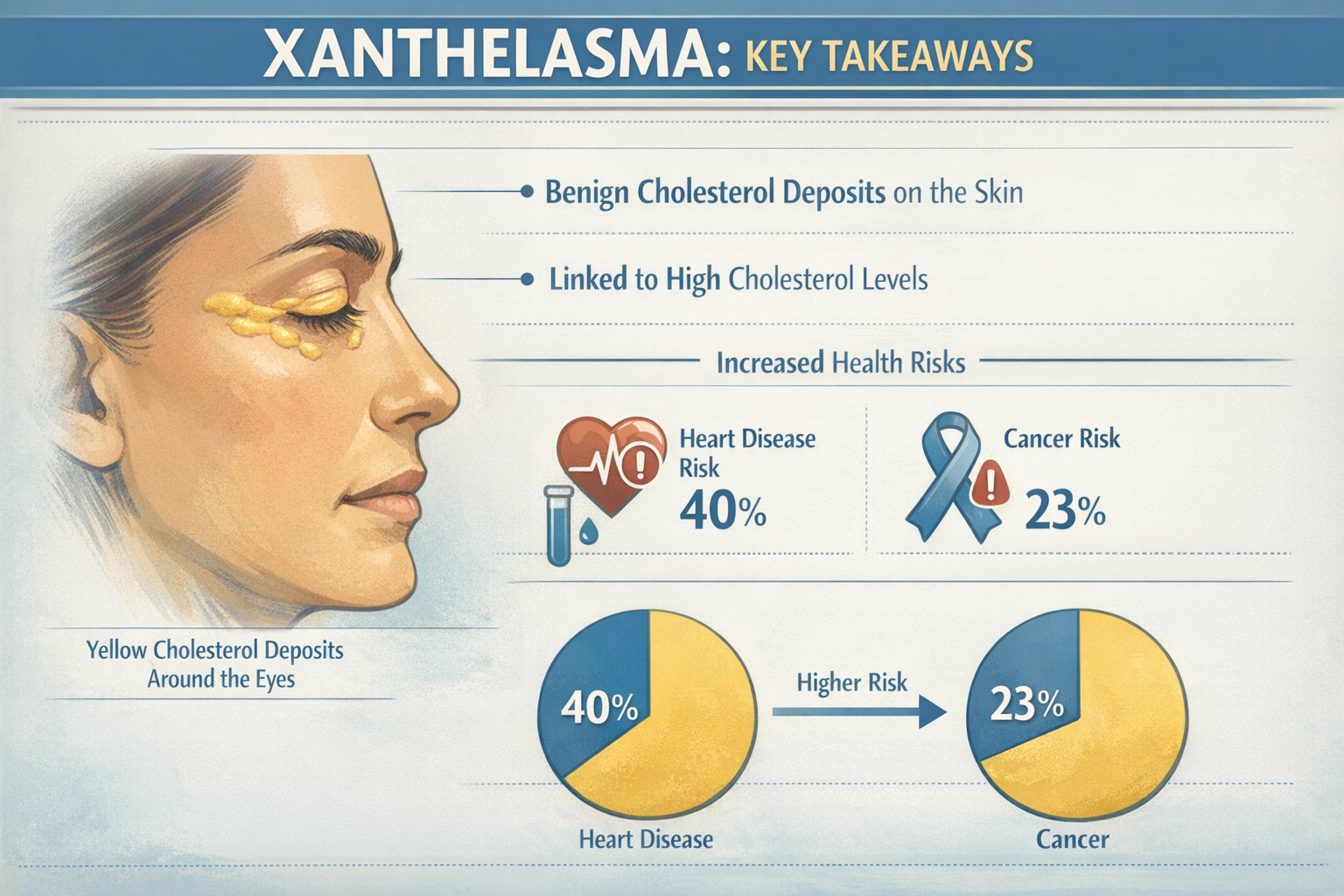 XANTHELASMA: KEY TAKEAWAYS

Benign Cholesterol Deposits on the Skin

Linked to High Cholesterol Levels

Increased Health Risks

Heart Disease Risk 40%

Cancer Risk 23%

Yellow Cholesterol Deposits Around the Eyes

40%

Higher Risk

23%

Heart Disease

Cancer