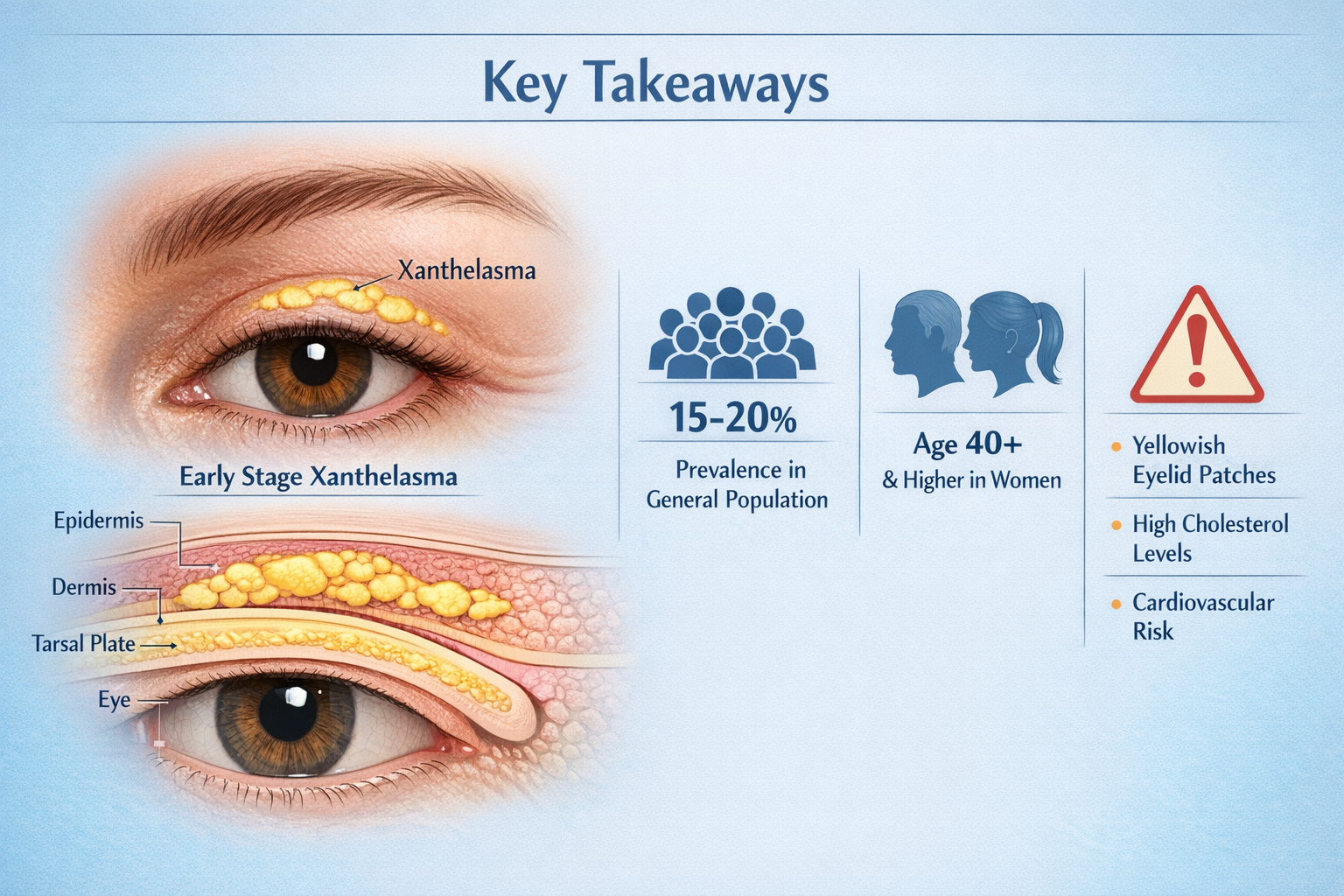 Key Takeaways

Xanthelasma

Early Stage Xanthelasma

Epidermis

Dermis

Tarsal Plate

Eye

15-20%

Prevalence in General Population

Age 40+

& Higher in Women

• Yellowish Eyelid Patches

• High Cholesterol Levels

• Cardiovascular Risk