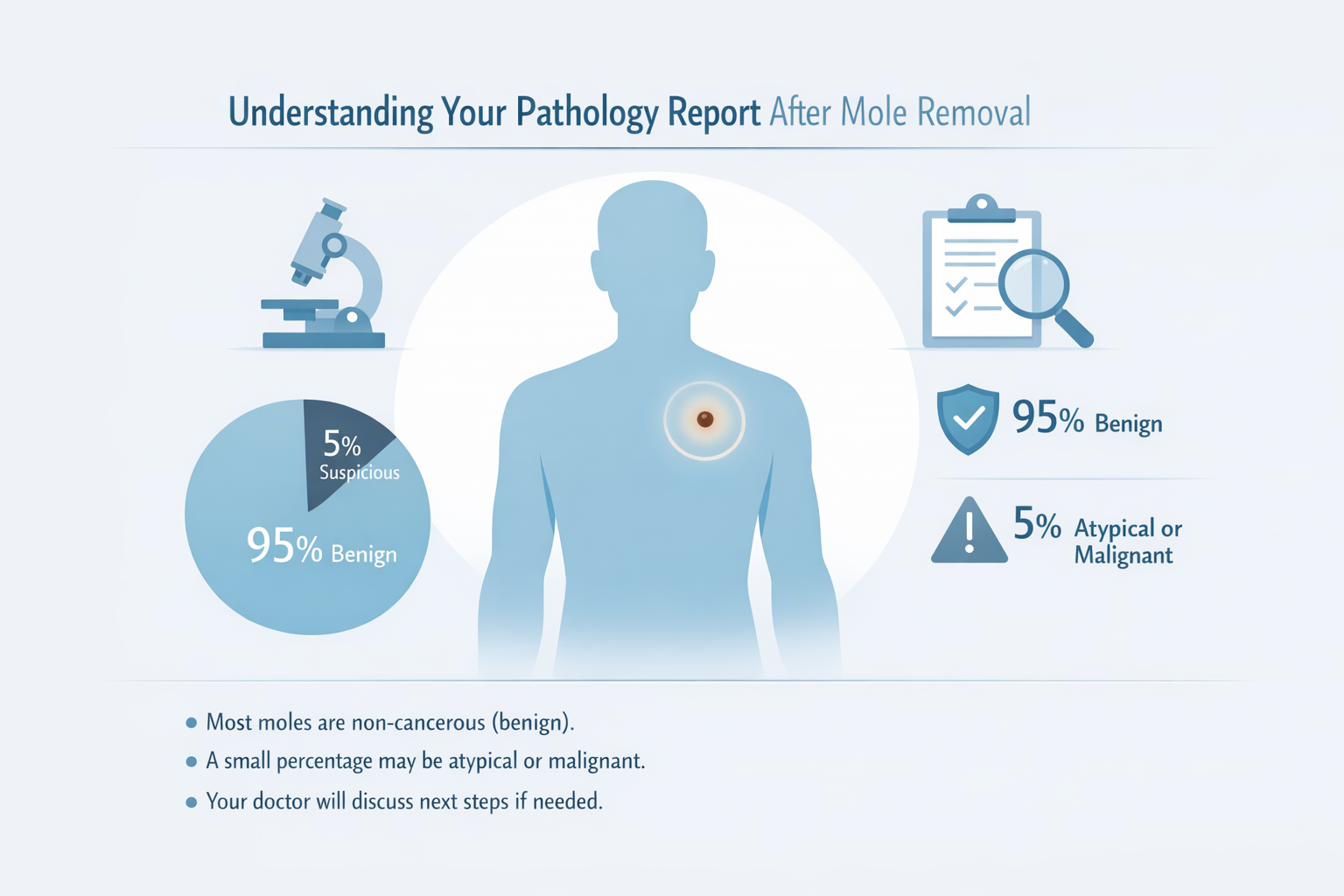 Understanding Your Pathology Report After Mole Removal

5% Suspicious

95% Benign

95% Benign

5% Atypical or Malignant

• Most moles are non-cancerous (benign).
• A small percentage may be atypical or malignant.
• Your doctor will discuss next steps if needed.