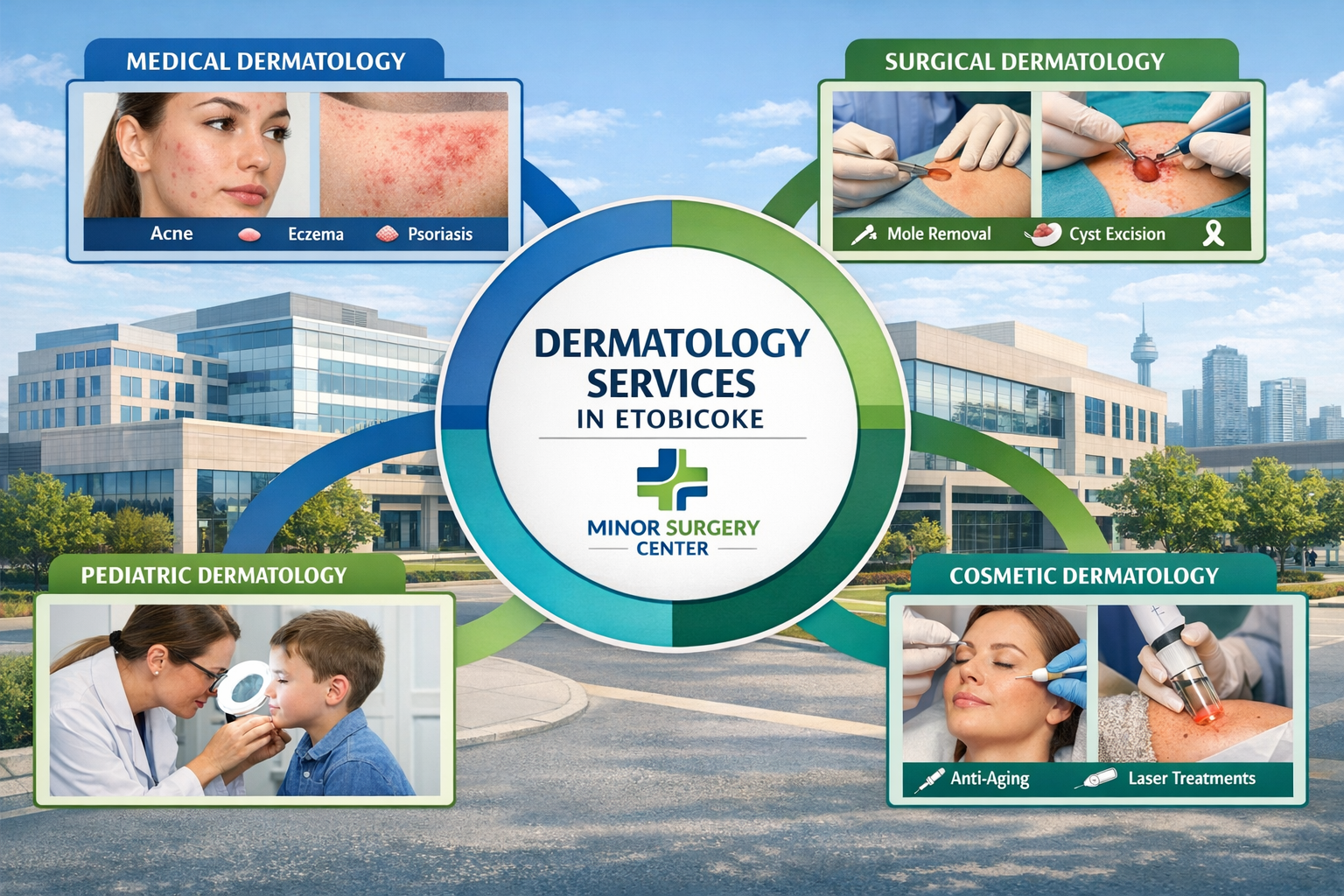 MEDICAL DERMATOLOGY

Acne Eczema Psoriasis

SURGICAL DERMATOLOGY

Mole Removal Cyst Excision

DERMATOLOGY SERVICES IN ETOBICOKE

MINOR SURGERY CENTER

PEDIATRIC DERMATOLOGY

COSMETIC DERMATOLOGY

Anti-Aging Laser Treatments