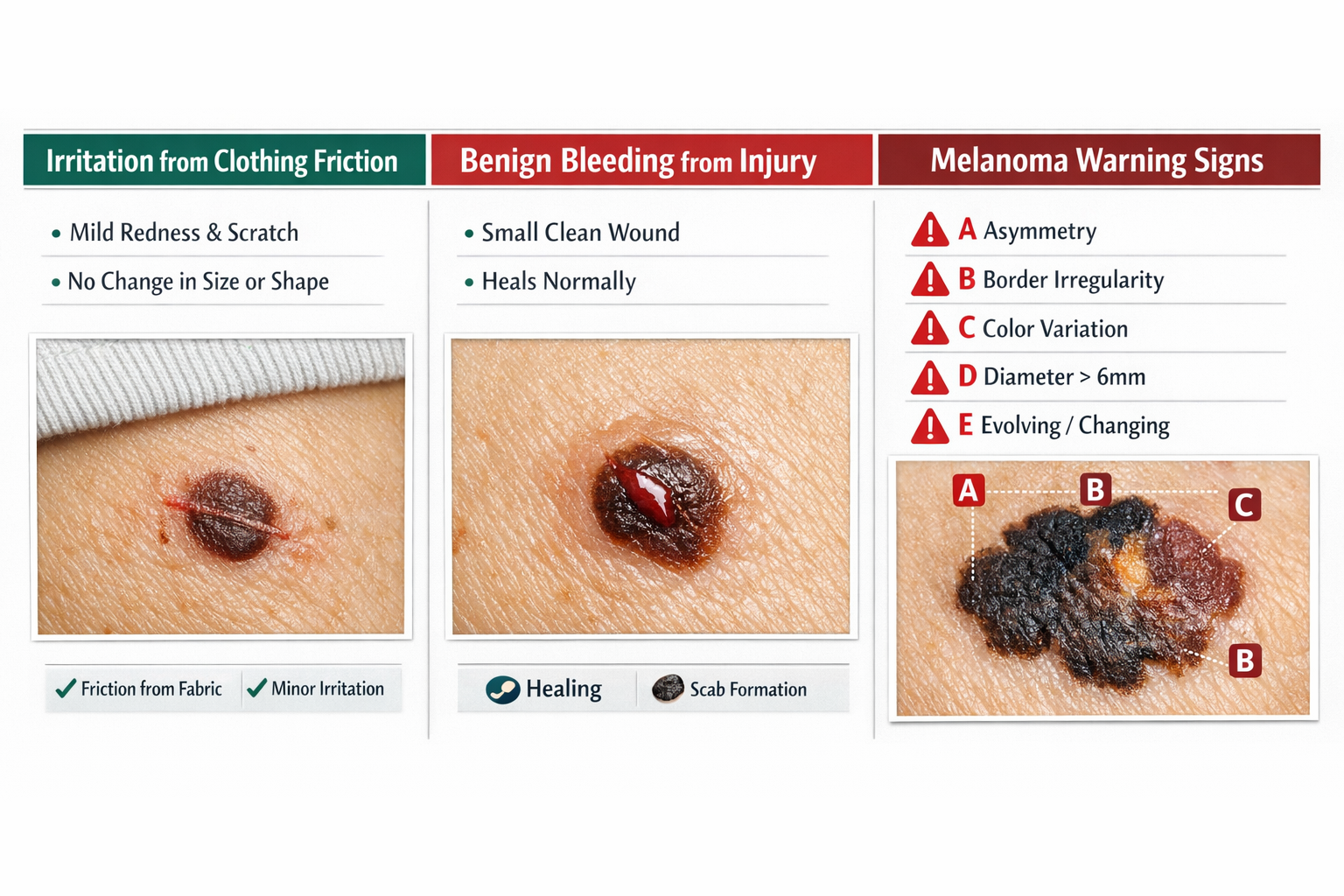 Irritation from Clothing Friction

• Mild Redness & Scratch

• No Change in Size or Shape

✓ Friction from Fabric ✓ Minor Irritation

Benign Bleeding from Injury

• Small Clean Wound

• Heals Normally

Healing Scab Formation

Melanoma Warning Signs

A Asymmetry

B Border Irregularity

C Color Variation

D Diameter > 6mm

E Evolving / Changing

A B C B