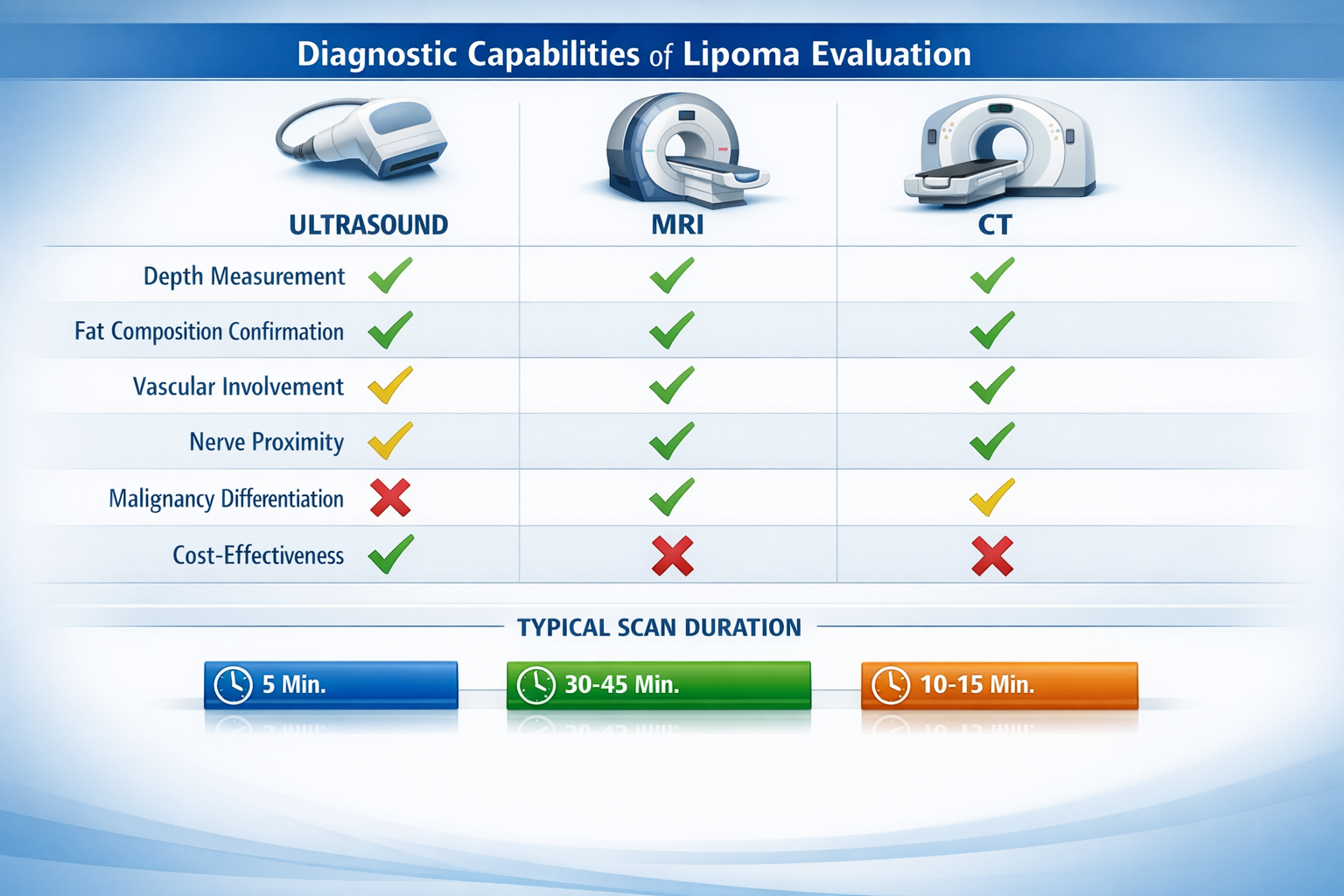 Diagnostic Capabilities of Lipoma Evaluation

| | ULTRASOUND | MRI | CT |
|---|---|---|---|
| Depth Measurement | ✓ | ✓ | ✓ |
| Fat Composition Confirmation | ✓ | ✓ | ✓ |
| Vascular Involvement | ✓ | ✓ | ✓ |
| Nerve Proximity | ✓ | ✓ | ✓ |
| Malignancy Differentiation | ✗ | ✓ | ✓ |
| Cost-Effectiveness | ✓ | ✗ | ✗ |

TYPICAL SCAN DURATION

5 Min.

30-45 Min.

10-15 Min.