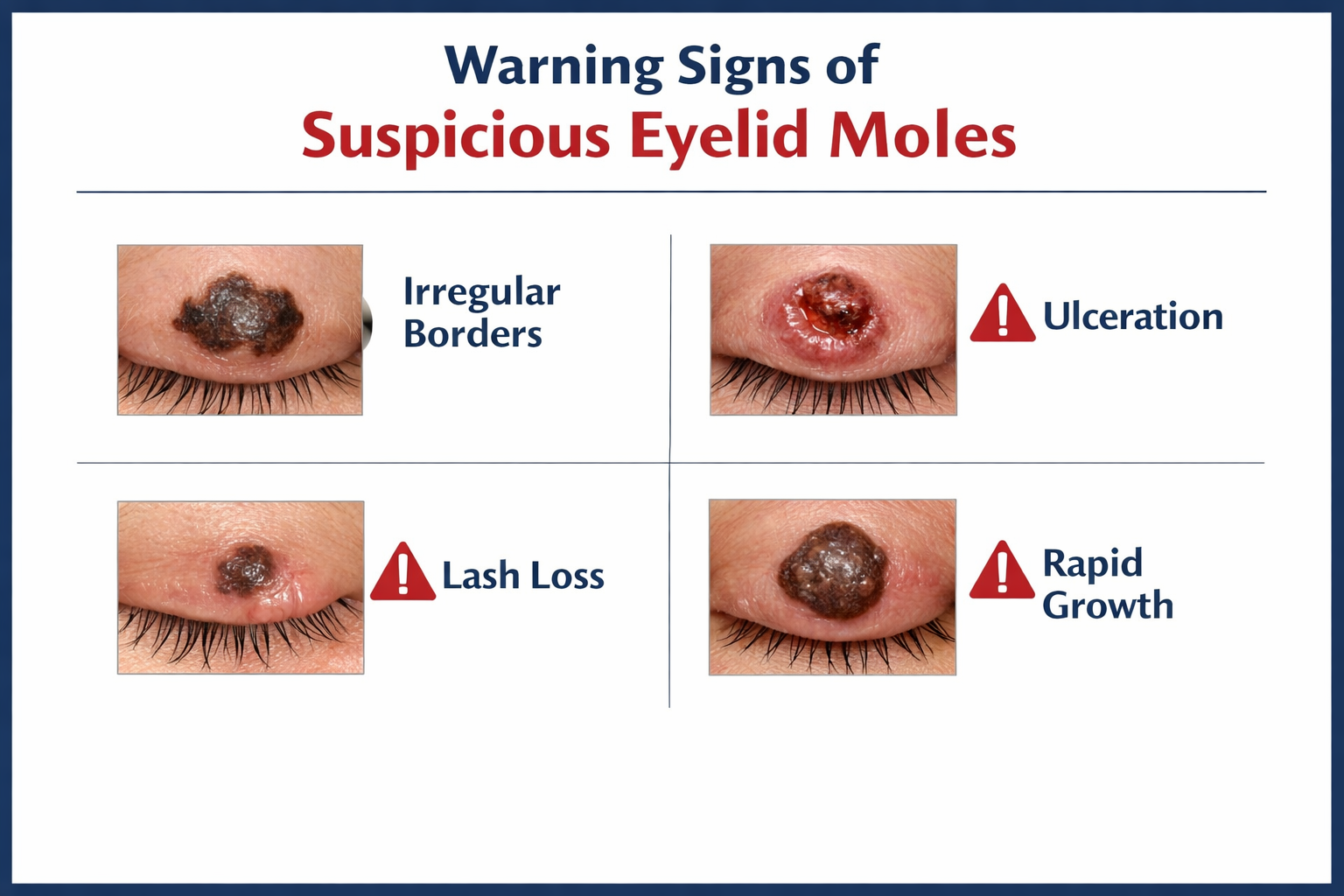 Warning Signs of
Suspicious Eyelid Moles

Irregular Borders

Ulceration

Lash Loss

Rapid Growth