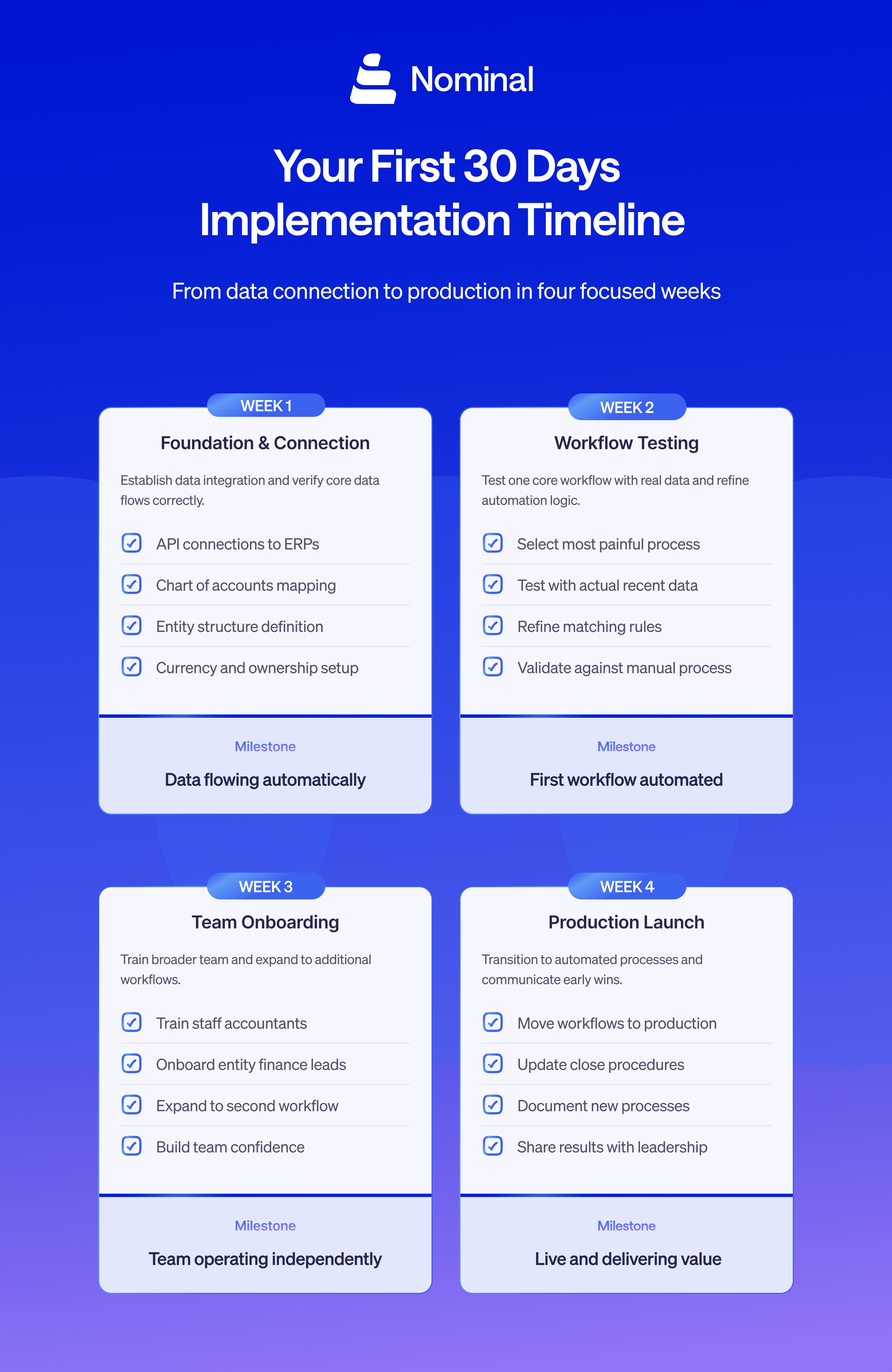 Nominal

Your First 30 Days Implementation Timeline

From data connection to production in four focused weeks

WEEK 1

Foundation & Connection

Establish data integration and verify core data flows correctly.

API connections to ERPs

Chart of accounts mapping

Entity structure definition

Currency and ownership setup

Milestone

Data flowing automatically

WEEK 2

Workflow Testing

Test one core workflow with real data and refine automation logic.

Select most painful process

Test with actual recent data

Refine matching rules

Validate against manual process

Milestone

First workflow automated

WEEK 3

Team Onboarding

Train broader team and expand to additional workflows.

Train staff accountants

Onboard entity finance leads

Expand to second workflow

Build team confidence

Milestone

Team operating independently

WEEK 4

Production Launch

Transition to automated processes and communicate early wins.

Move workflows to production

Update close procedures

Document new processes

Share results with leadership

Milestone

Live and delivering value