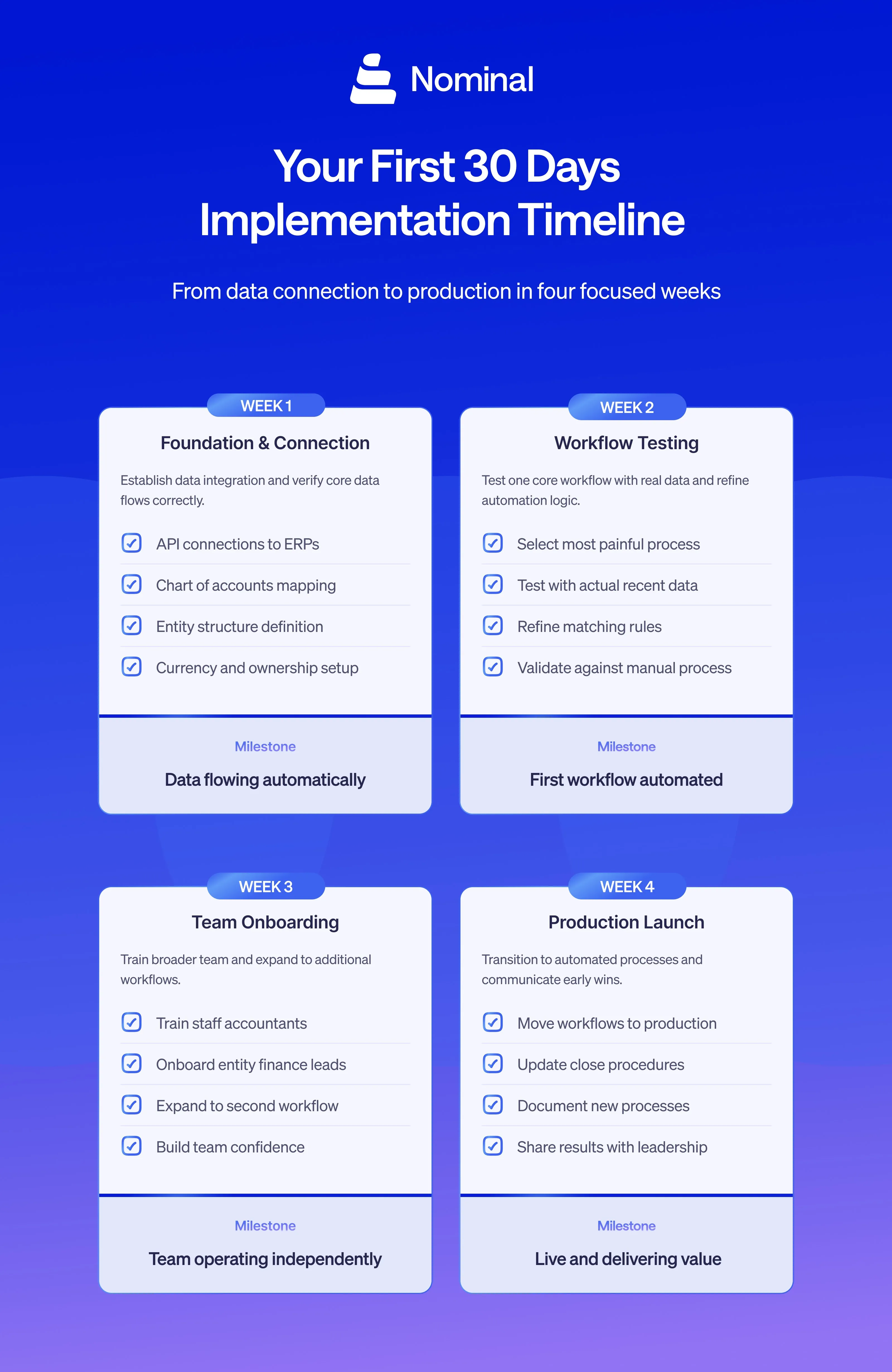 Nominal

Your First 30 Days Implementation Timeline

From data connection to production in four focused weeks

WEEK 1

Foundation & Connection

Establish data integration and verify core data flows correctly.

API connections to ERPs

Chart of accounts mapping

Entity structure definition

Currency and ownership setup

Milestone

Data flowing automatically

WEEK 2

Workflow Testing

Test one core workflow with real data and refine automation logic.

Select most painful process

Test with actual recent data

Refine matching rules

Validate against manual process

Milestone

First workflow automated

WEEK 3

Team Onboarding

Train broader team and expand to additional workflows.

Train staff accountants

Onboard entity finance leads

Expand to second workflow

Build team confidence

Milestone

Team operating independently

WEEK 4

Production Launch

Transition to automated processes and communicate early wins.

Move workflows to production

Update close procedures

Document new processes

Share results with leadership

Milestone

Live and delivering value