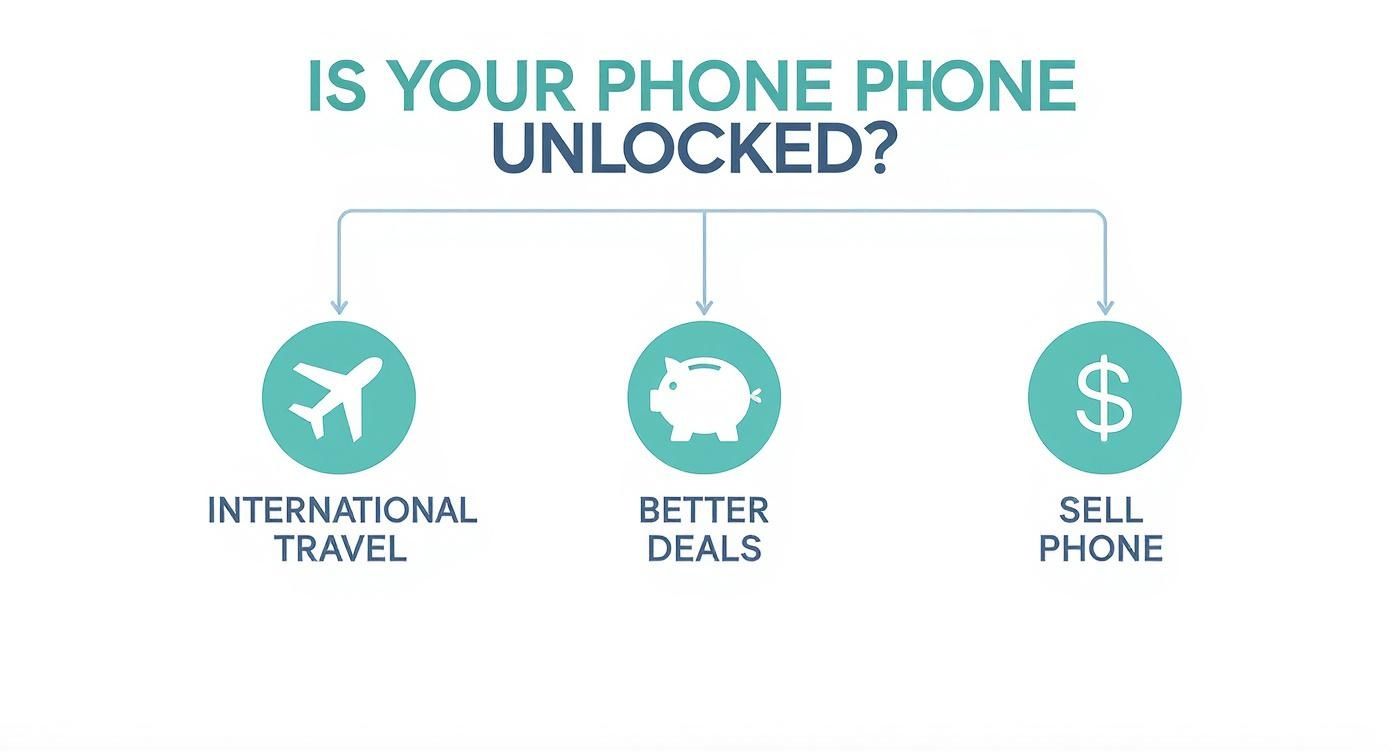 IS YOUR PHONE PHONE UNLOCKED?

INTERNATIONAL TRAVEL

BETTER DEALS

$

SELL PHONE