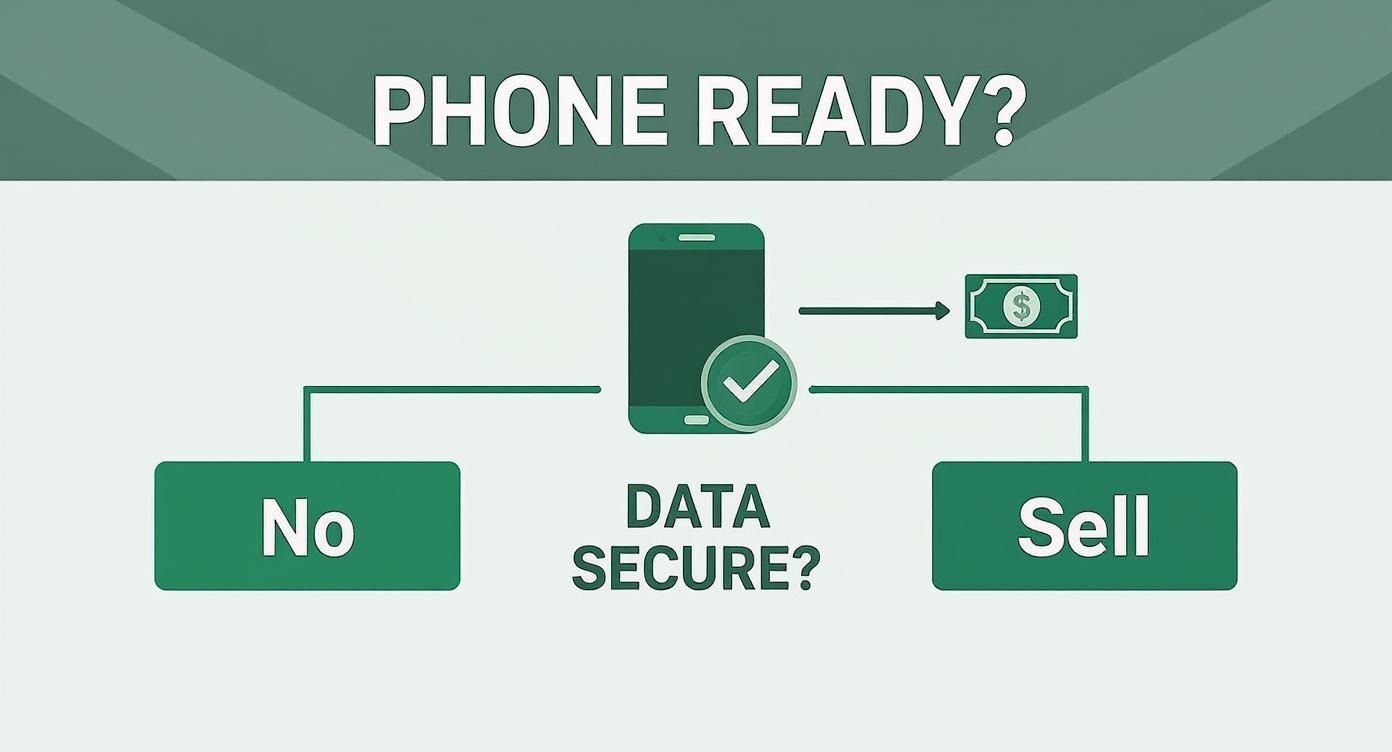 PHONE READY?

$

No

DATA SECURE?

Sell