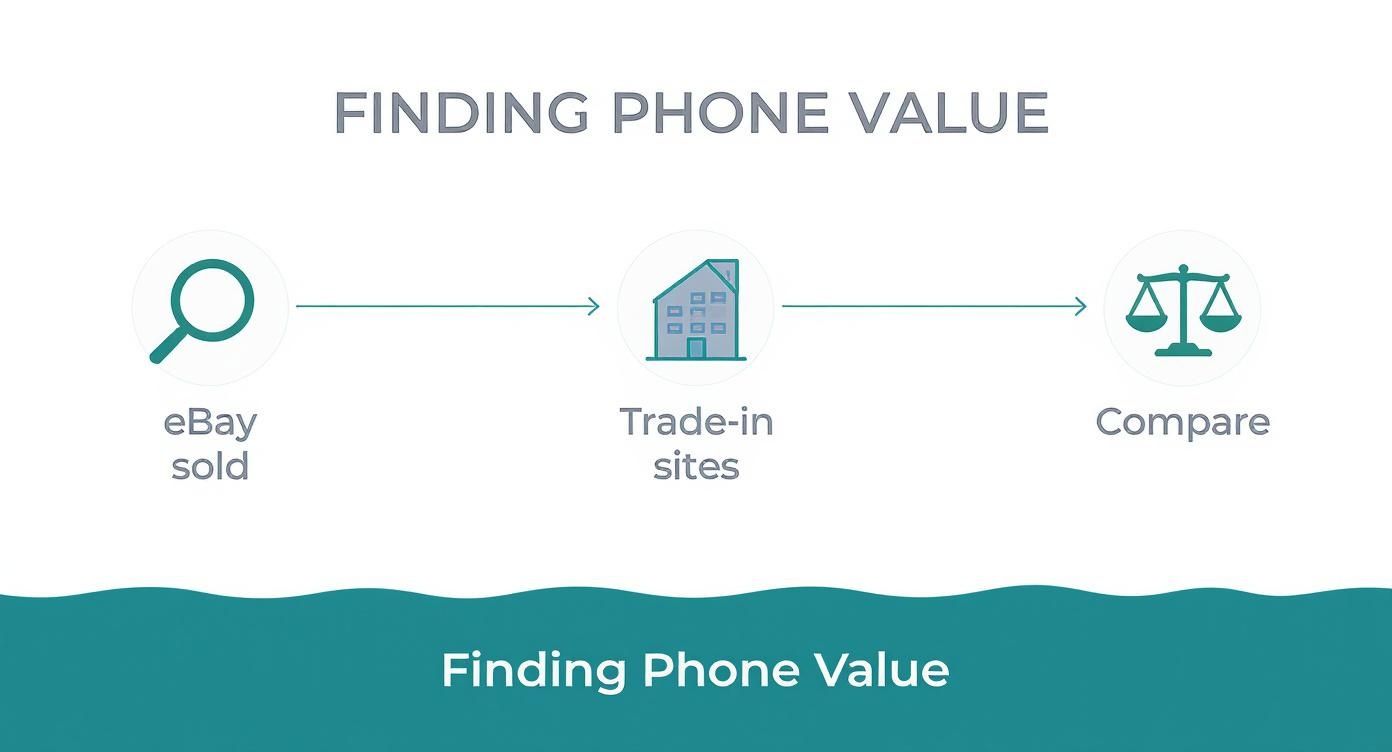 FINDING PHONE VALUE

eBay sold

Trade-in sites

Compare

Finding Phone Value