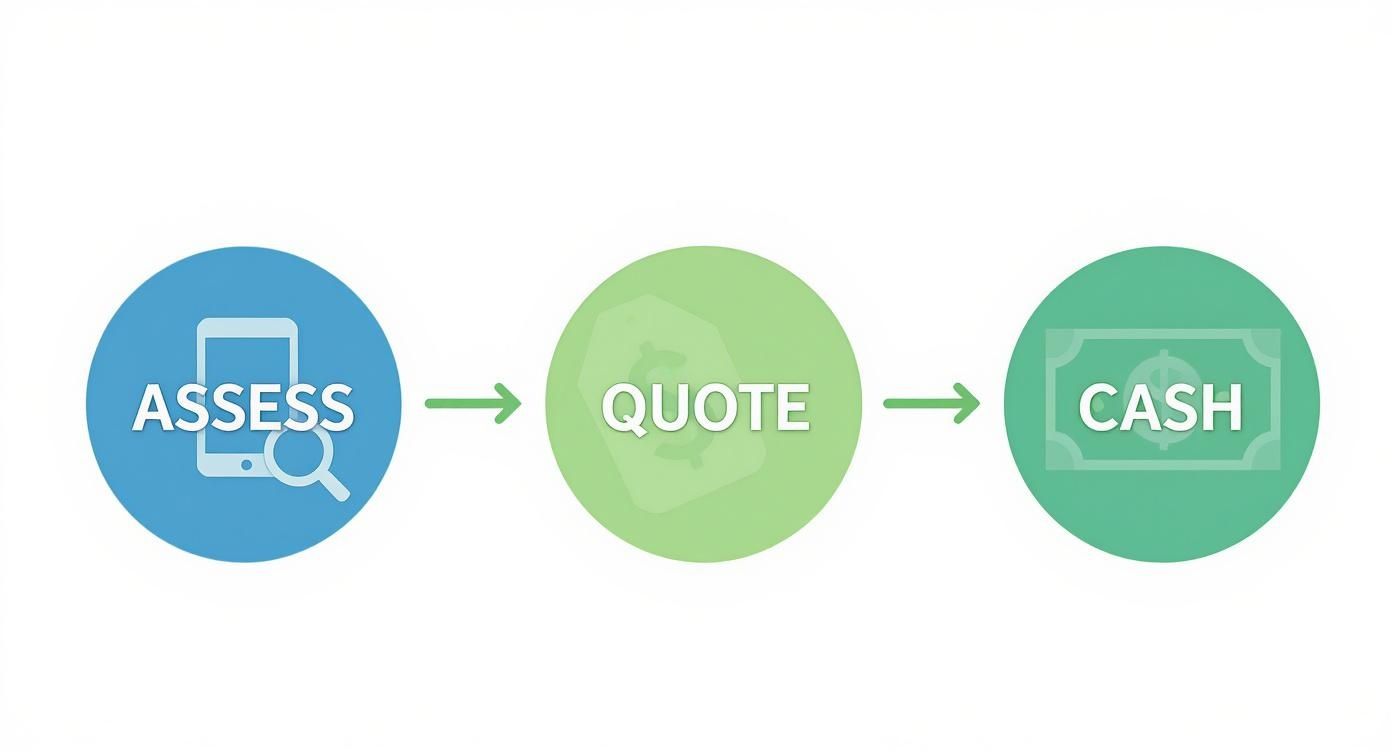 ASSESS

QUOTE

CASH