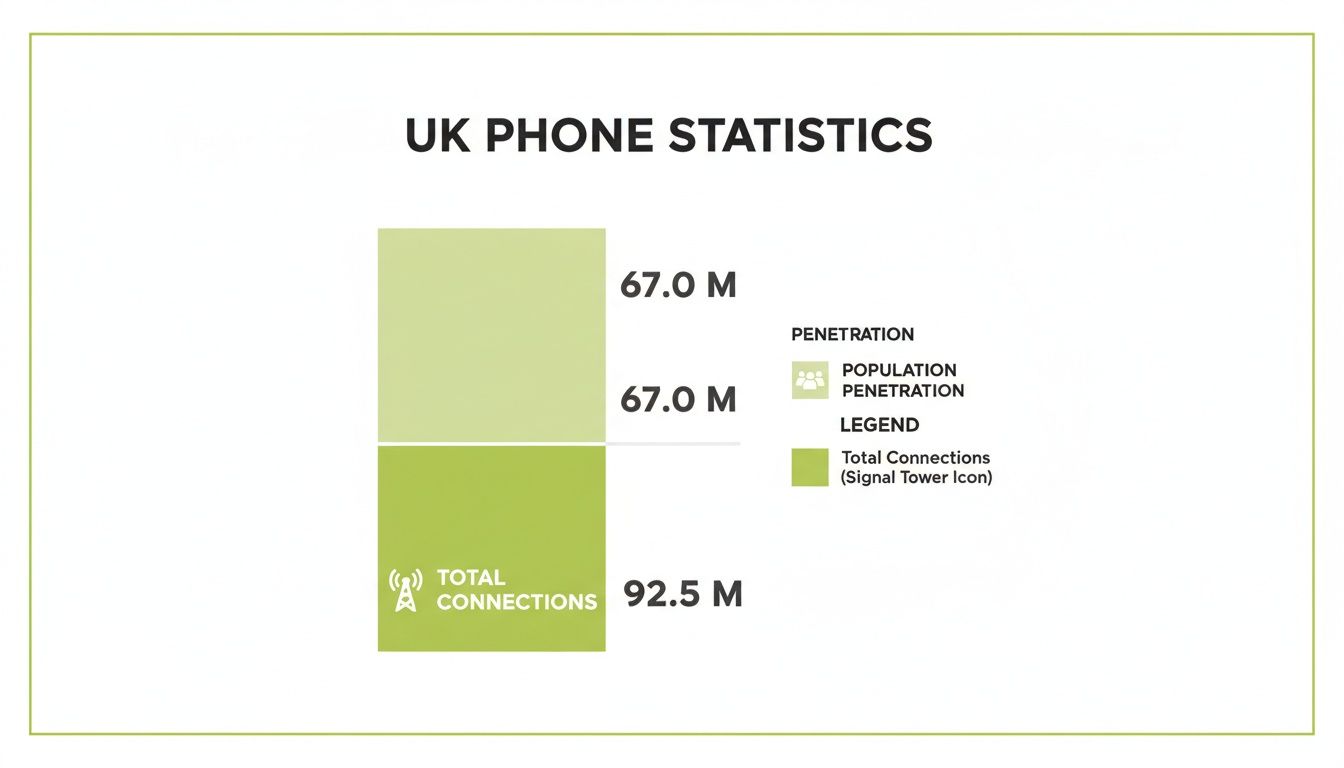 UK PHONE STATISTICS

67.0 M

67.0 M

TOTAL CONNECTIONS

92.5 M

PENETRATION

POPULATION PENETRATION

LEGEND

Total Connections (Signal Tower Icon)