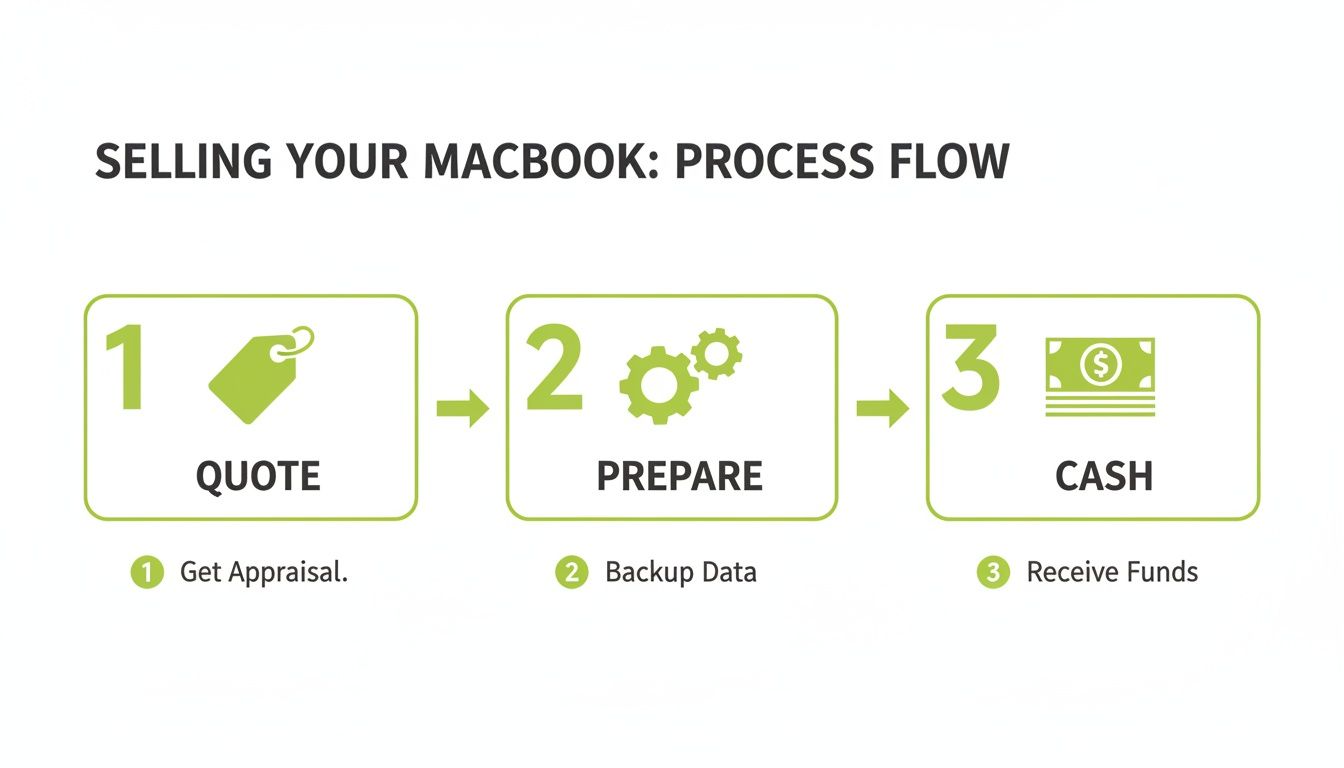 SELLING YOUR MACBOOK: PROCESS FLOW

1 QUOTE

2 PREPARE

3 $ CASH

1 Get Appraisal.

2 Backup Data

3 Receive Funds