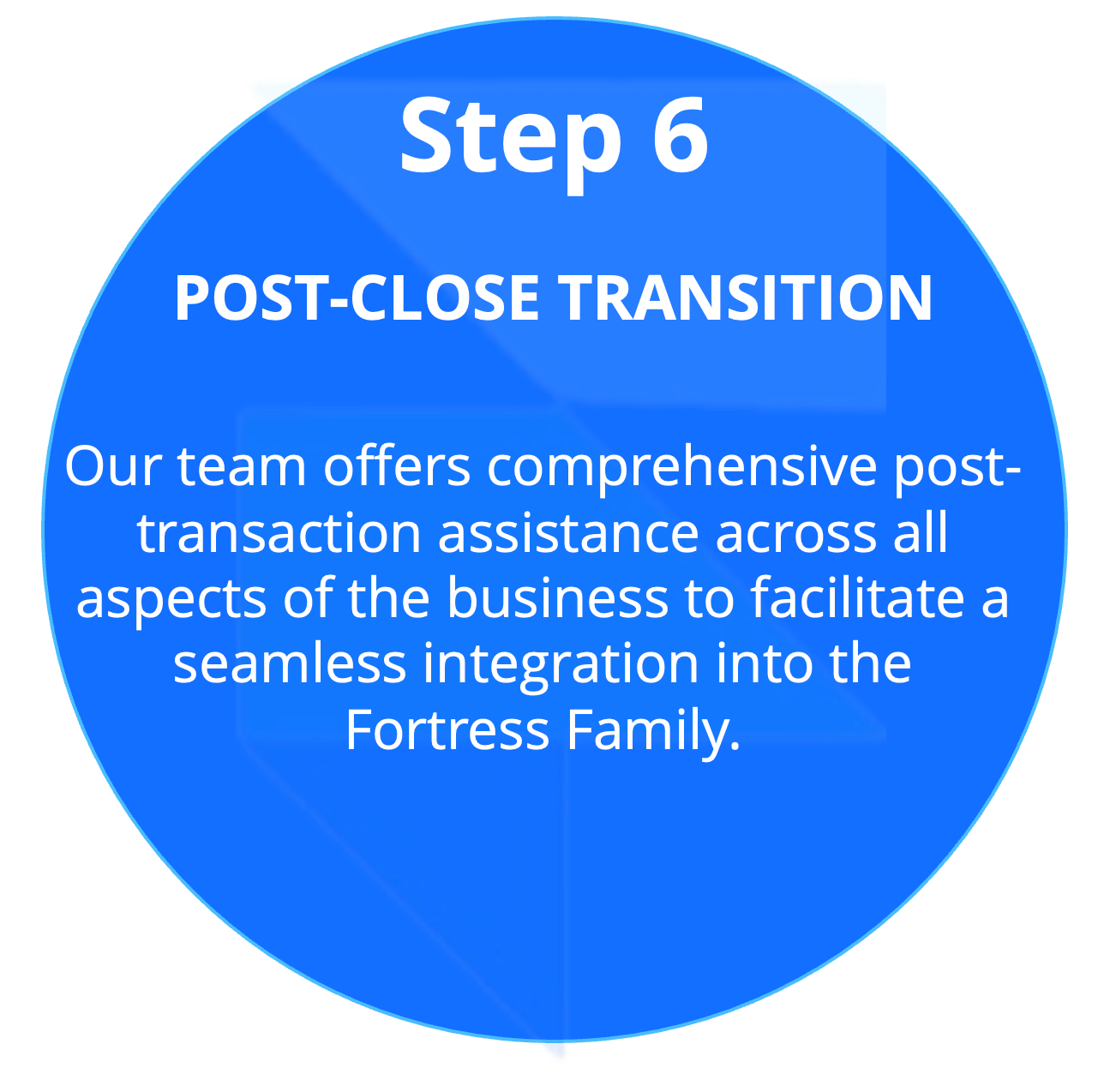 Step 6

POST-CLOSE TRANSITION

Our team offers comprehensive post-transaction assistance across all aspects of the business to facilitate a seamless integration into the Fortress Family.