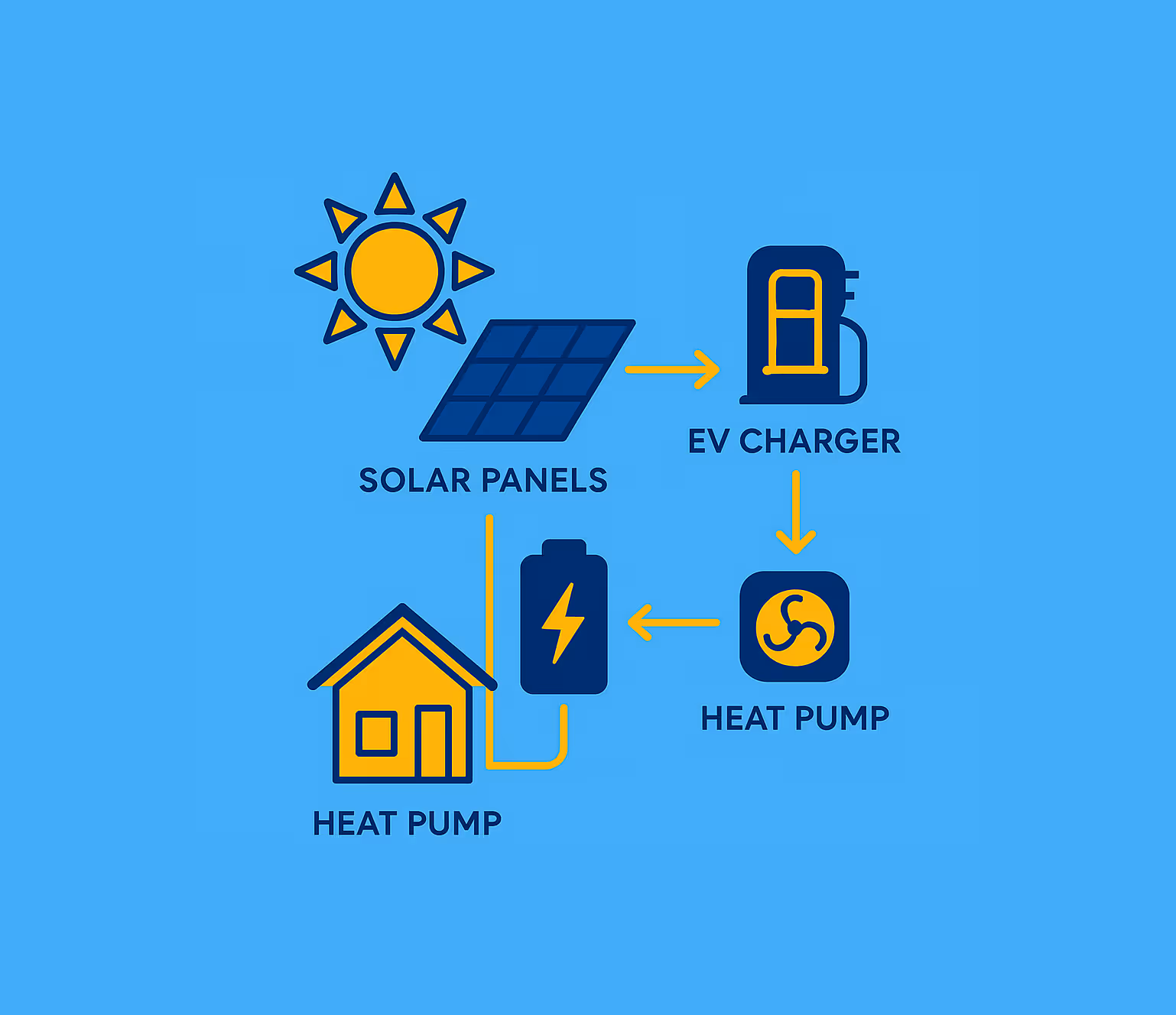 SOLAR PANELS

EV CHARGER

HEAT PUMP

HEAT PUMP