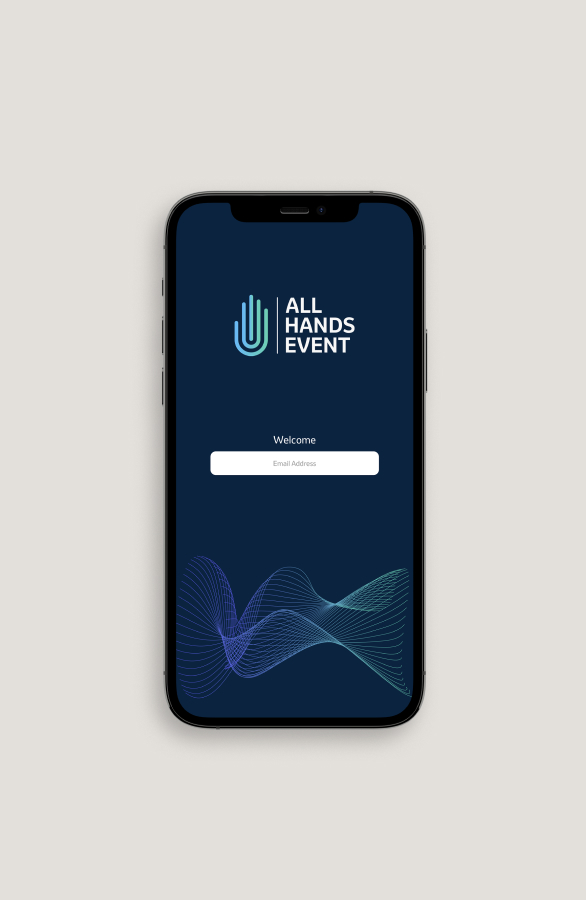 ALL
HANDS
EVENT

Welcome

Email Address