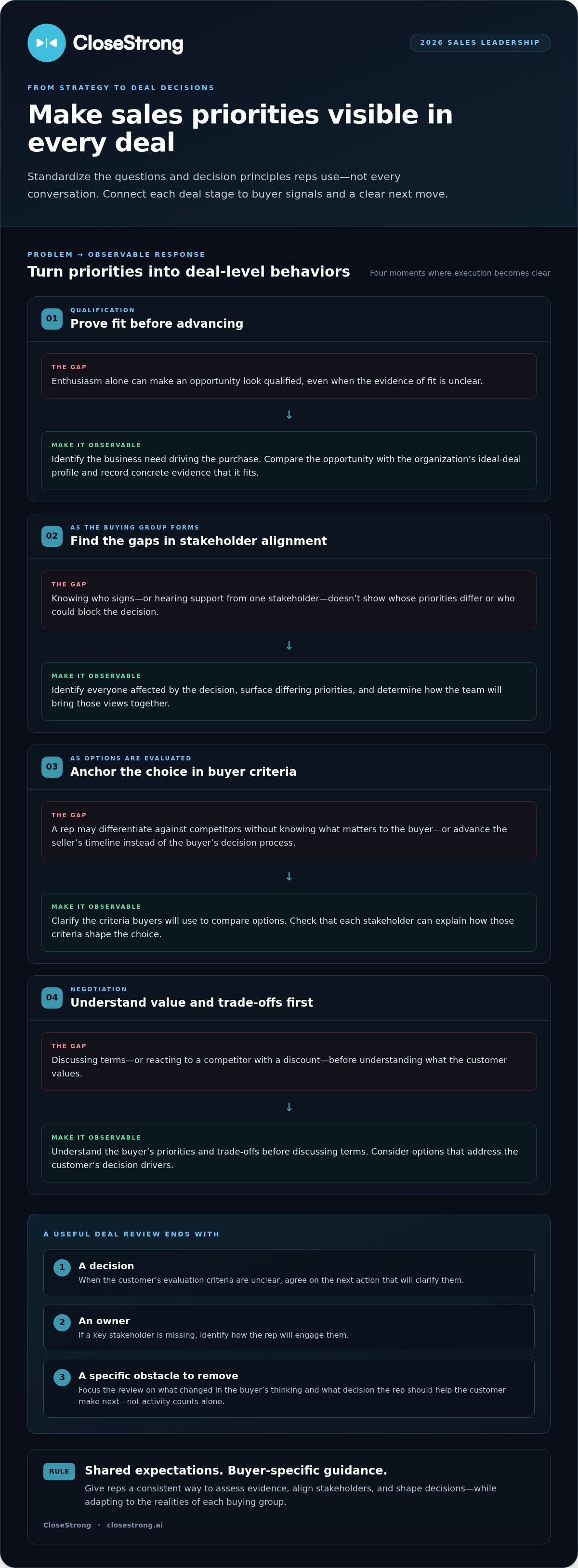 CloseStrong

2026 SALES LEADERSHIP

FROM STRATEGY TO DEAL DECISIONS

Make sales priorities visible in every deal

Standardize the questions and decision principles reps use—not every conversation. Connect each deal stage to buyer signals and a clear next move.

PROBLEM → OBSERVABLE RESPONSE

Turn priorities into deal-level behaviors

Four moments where execution becomes clear

01
QUALIFICATION
Prove fit before advancing

THE GAP
Enthusiasm alone can make an opportunity look qualified, even when the evidence of fit is unclear.

↓

MAKE IT OBSERVABLE
Identify the business need driving the purchase. Compare the opportunity with the organization's ideal-deal profile and record concrete evidence that it fits.

02
AS THE BUYING GROUP FORMS
Find the gaps in stakeholder alignment

THE GAP
Knowing who signs—or hearing support from one stakeholder—doesn't show whose priorities differ or who could block the decision.

↓

MAKE IT OBSERVABLE
Identify everyone affected by the decision, surface differing priorities, and determine how the team will bring those views together.

03
AS OPTIONS ARE EVALUATED
Anchor the choice in buyer criteria

THE GAP
A rep may differentiate against competitors without knowing what matters to the buyer—or advance the seller's timeline instead of the buyer's decision process.

↓

MAKE IT OBSERVABLE
Clarify the criteria buyers will use to compare options. Check that each stakeholder can explain how those criteria shape the choice.

04
NEGOTIATION
Understand value and trade-offs first

THE GAP
Discussing terms—or reacting to a competitor with a discount—before understanding what the customer values.

↓

MAKE IT OBSERVABLE
Understand the buyer's priorities and trade-offs before discussing terms. Consider options that address the customer's decision drivers.

A USEFUL DEAL REVIEW ENDS WITH

1 A decision
When the customer's evaluation criteria are unclear, agree on the next action that will clarify them.

2 An owner
If a key stakeholder is missing, identify how the rep will engage them.

3 A specific obstacle to remove
Focus the review on what changed in the buyer's thinking and what decision the rep should help the customer make next—not activity counts alone.

RULE
Shared expectations. Buyer-specific guidance.
Give reps a consistent way to assess evidence, align stakeholders, and shape decisions—while adapting to the realities of each buying group.

CloseStrong · closestrong.ai