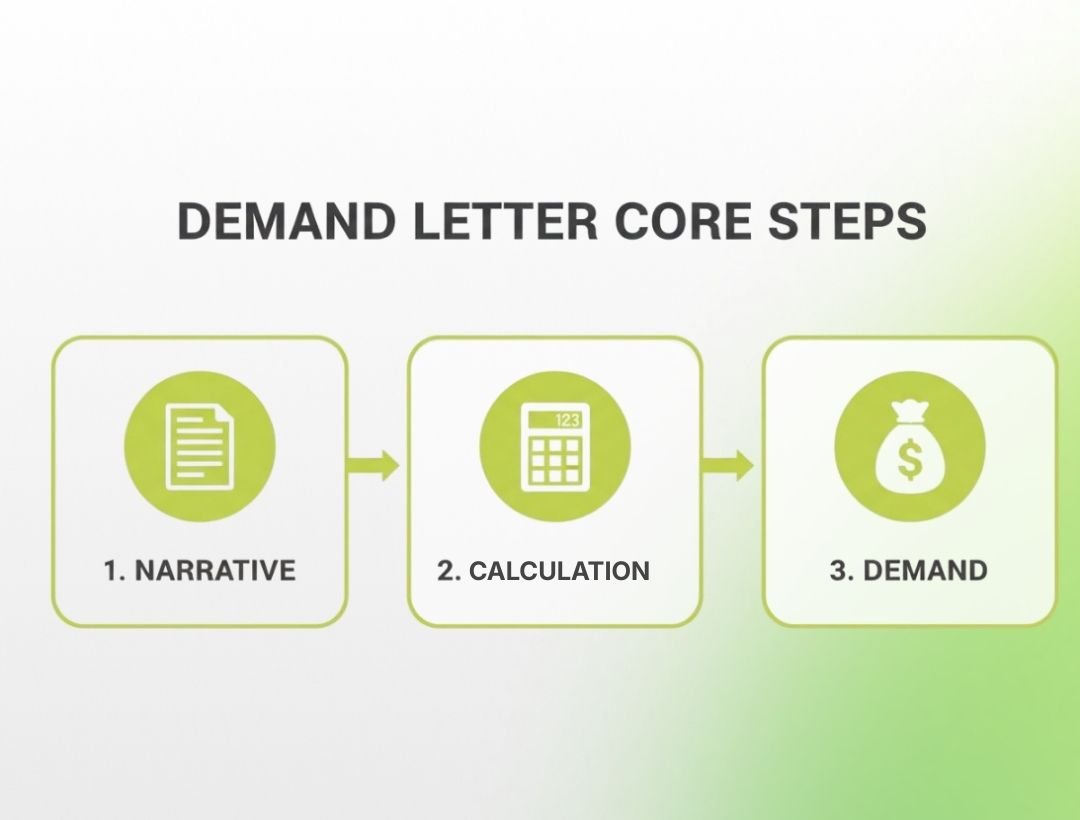 DEMAND LETTER CORE STEPS

123

1. NARRATIVE

2. CALCULATION

$

3. DEMAND