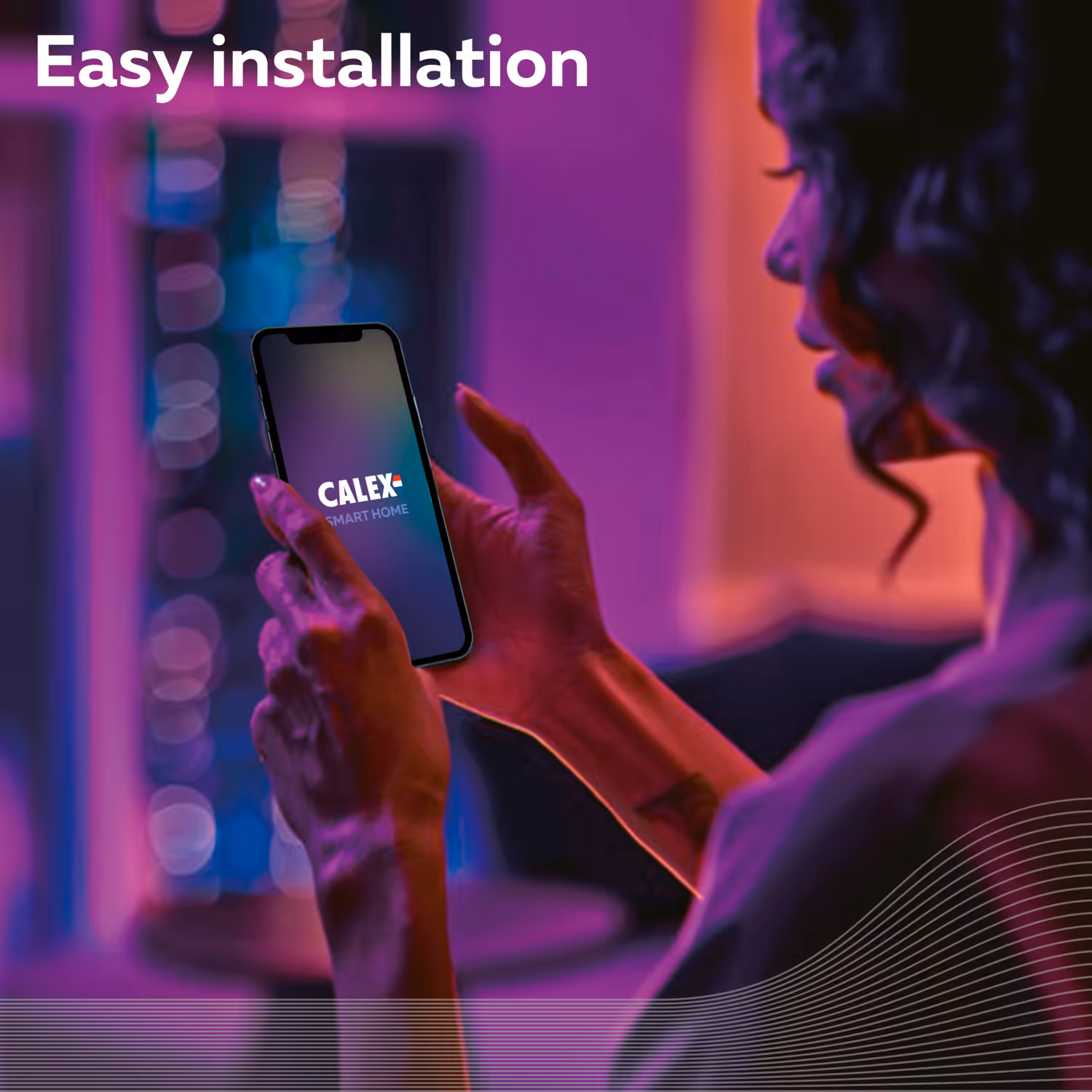 Easy installation

CALEX
SMART HOME